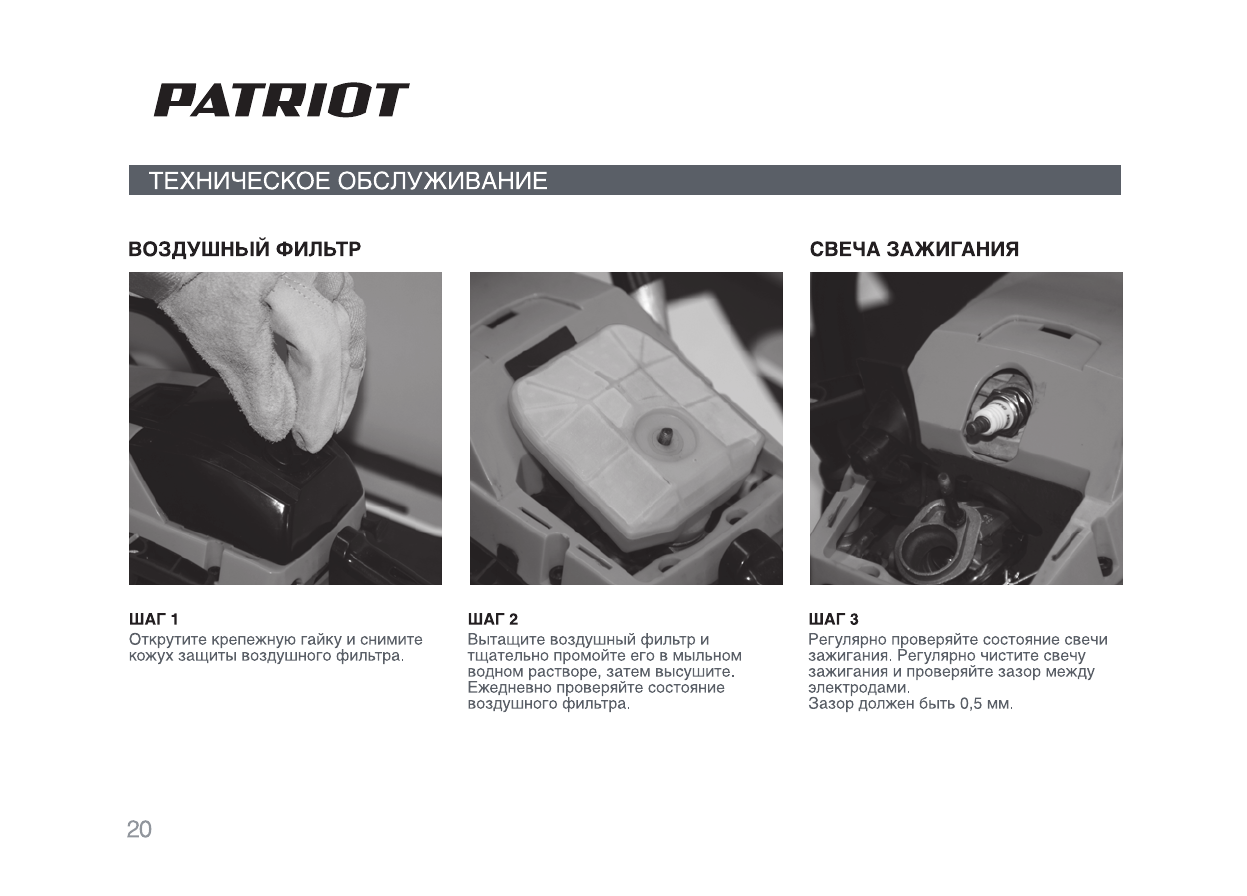 PATRIOT

ТЕХНИЧЕСКОЕ ОБСЛУЖИВАНИЕ

ВОЗДУШНЫЙ ФИЛЬТР

ШАГ 1
Открутите крепежную гайку и снимите кожух защиты воздушного фильтра.

ШАГ 2
Вытащите воздушный фильтр и тщательно промойте его в мыльном водном растворе, затем высушите. Ежедневно проверяйте состояние воздушного фильтра.

СВЕЧА ЗАЖИГАНИЯ

ШАГ 3
Регулярно проверяйте состояние свечи зажигания. Регулярно чистите свечу зажигания и проверяйте зазор между электродами.
Зазор должен быть 0,5 мм.

20