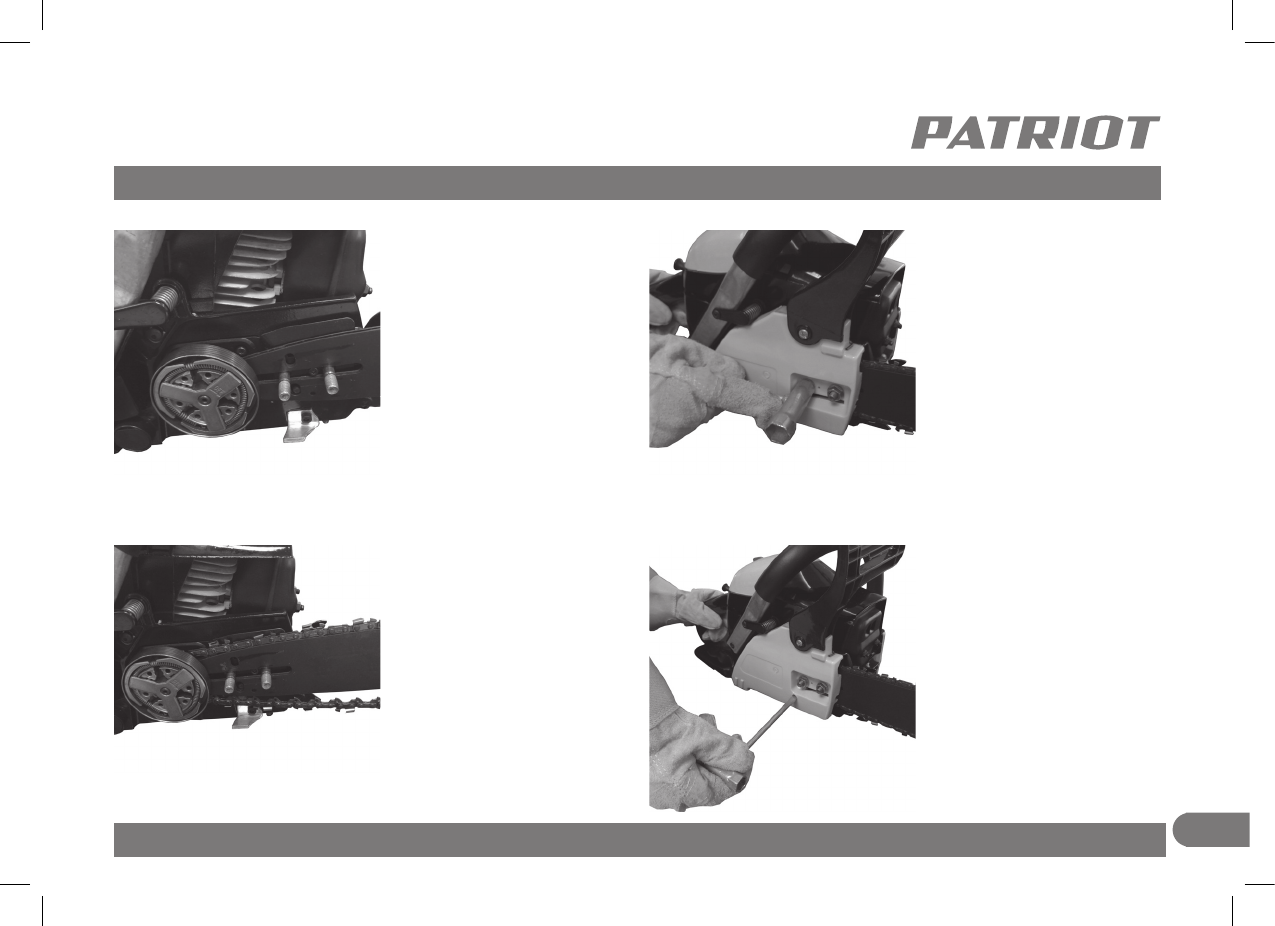 PATRIOT