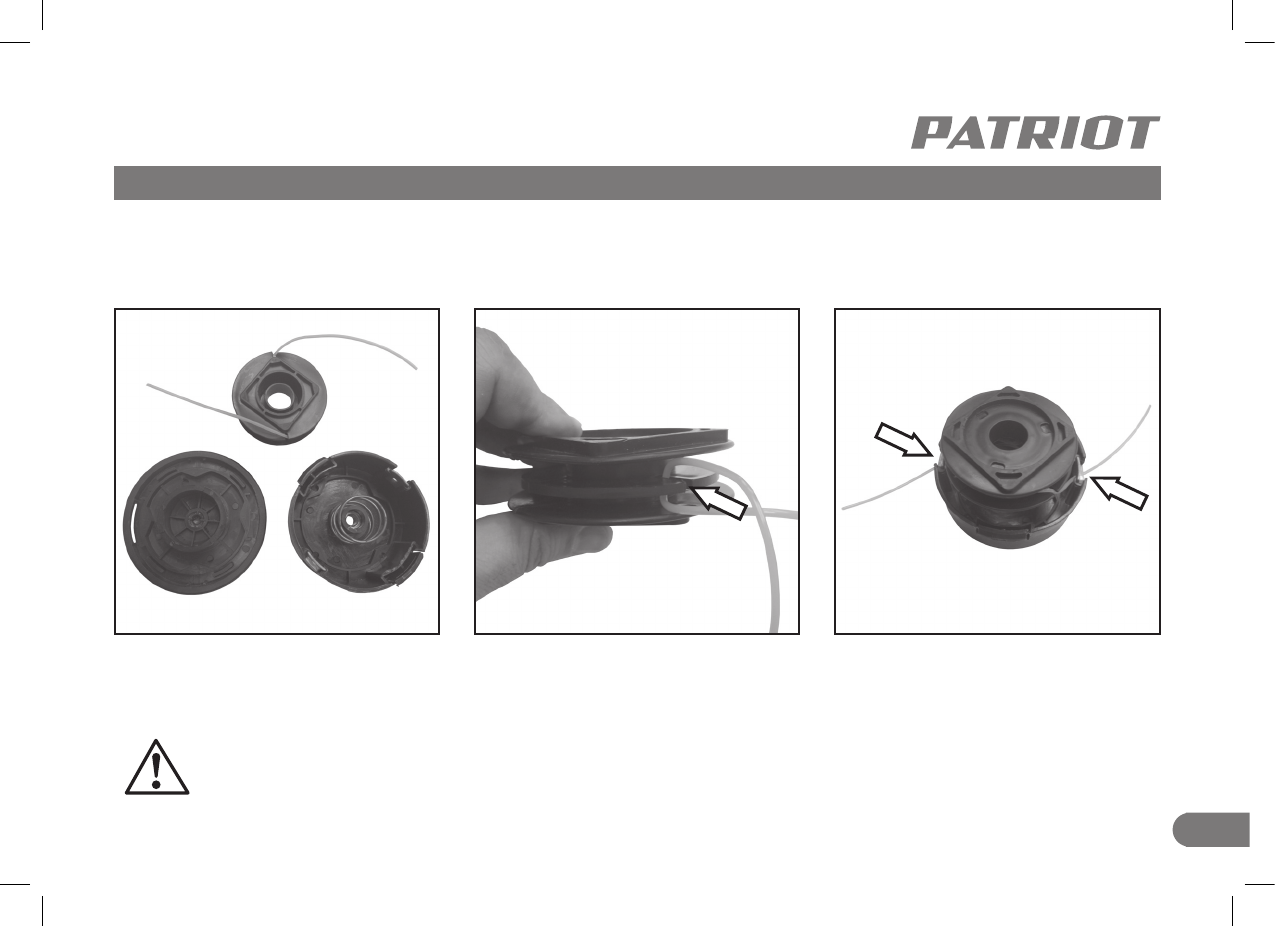 PATRIOT