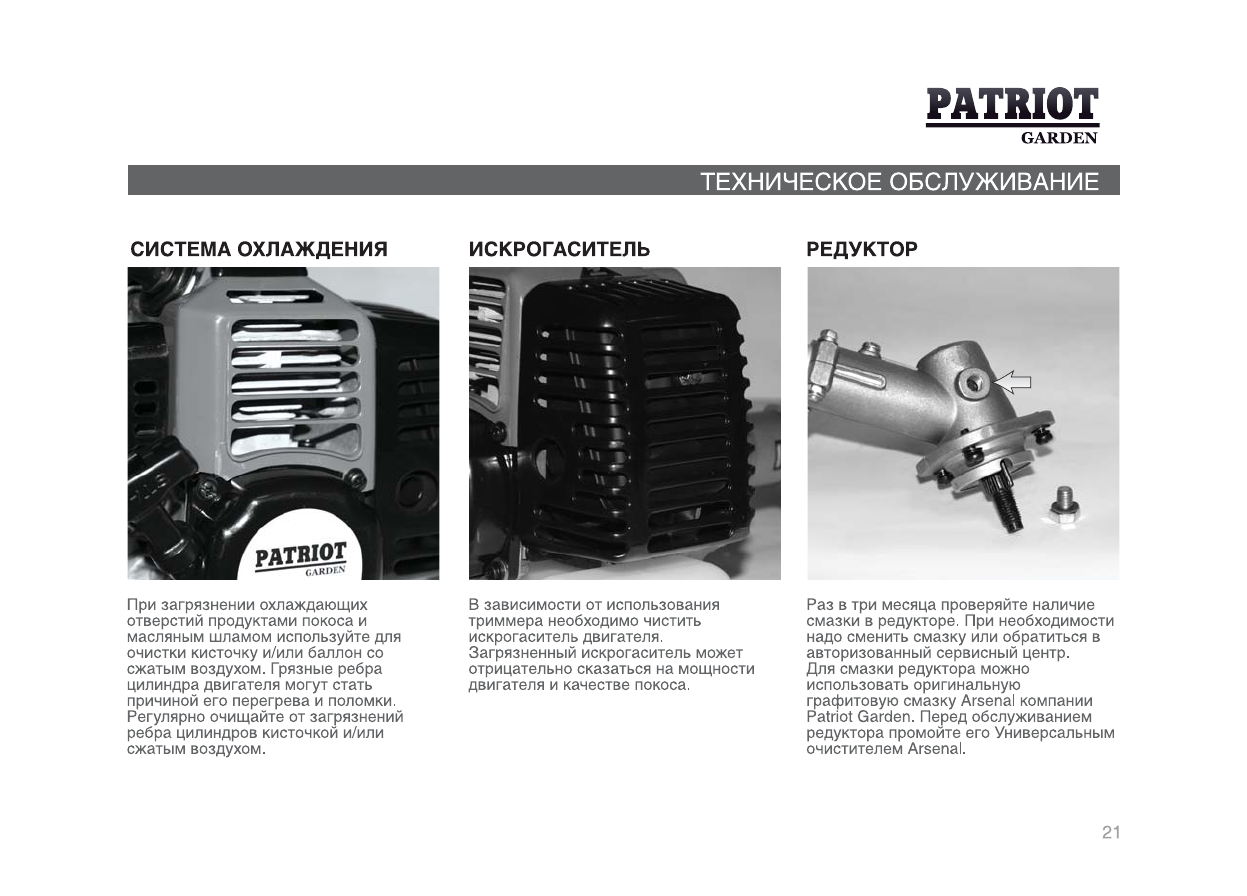 PATRIOT
GARDEN

ТЕХНИЧЕСКОЕ ОБСЛУЖИВАНИЕ

СИСТЕМА ОХЛАЖДЕНИЯ

PATRIOT
GARDEN

При загрязнении охлаждающих отверстий продуктами покоса и масляным шламом используйте для очистки кисточку и/или баллон со сжатым воздухом. Грязные ребра цилиндра двигателя могут стать причиной его перегрева и поломки. Регулярно очищайте от загрязнений ребра цилиндров кисточкой и/или сжатым воздухом.

ИСКРОГАСИТЕЛЬ

В зависимости от использования триммера необходимо чистить искрогаситель двигателя. Загрязненный искрогаситель может отрицательно сказаться на мощности двигателя и качестве покоса.

РЕДУКТОР

Раз в три месяца проверяйте наличие смазки в редукторе. При необходимости надо сменить смазку или обратиться в авторизованный сервисный центр.
Для смазки редуктора можно использовать оригинальную графитовую смазку Arsenal компании Patriot Garden. Перед обслуживанием редуктора промойте его Универсальным очистителем Arsenal.

21