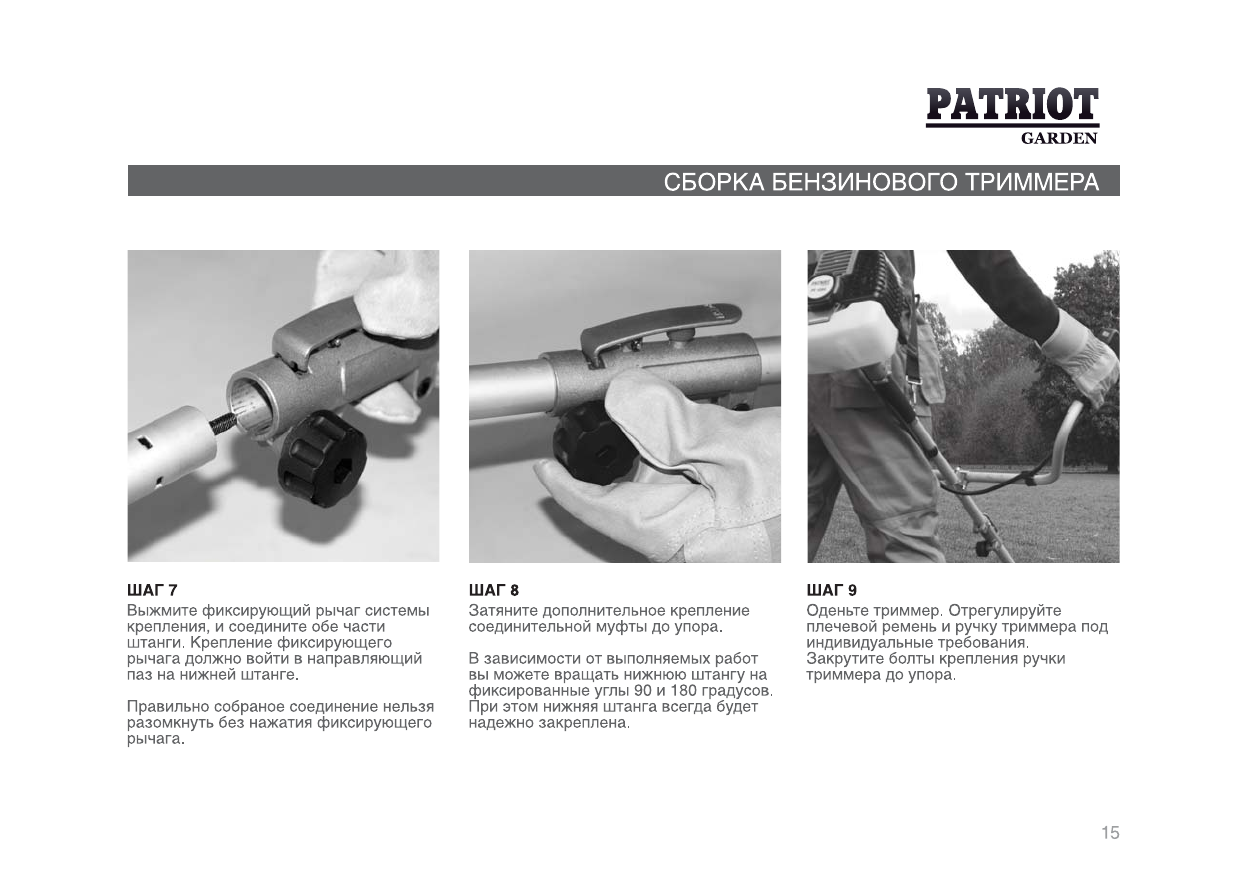 PATRIOT
GARDEN

СБОРКА БЕНЗИНОВОГО ТРИММЕРА

ШАГ 7
Выжмите фиксирующий рычаг системы крепления, и соедините обе части штанги. Крепление фиксирующего рычага должно войти в направляющий паз на нижней штанге.

Правильно собраное соединение нельзя разомкнуть без нажатия фиксирующего рычага.

ШАГ 8
Затяните дополнительное крепление соединительной муфты до упора.

В зависимости от выполняемых работ вы можете вращать нижнюю штангу на фиксированные углы 90 и 180 градусов. При этом нижняя штанга всегда будет надежно закреплена.

ШАГ 9
Оденьте триммер. Отрегулируйте плечевой ремень и ручку триммера под индивидуальные требования.
Закрутите болты крепления ручки триммера до упора.

15