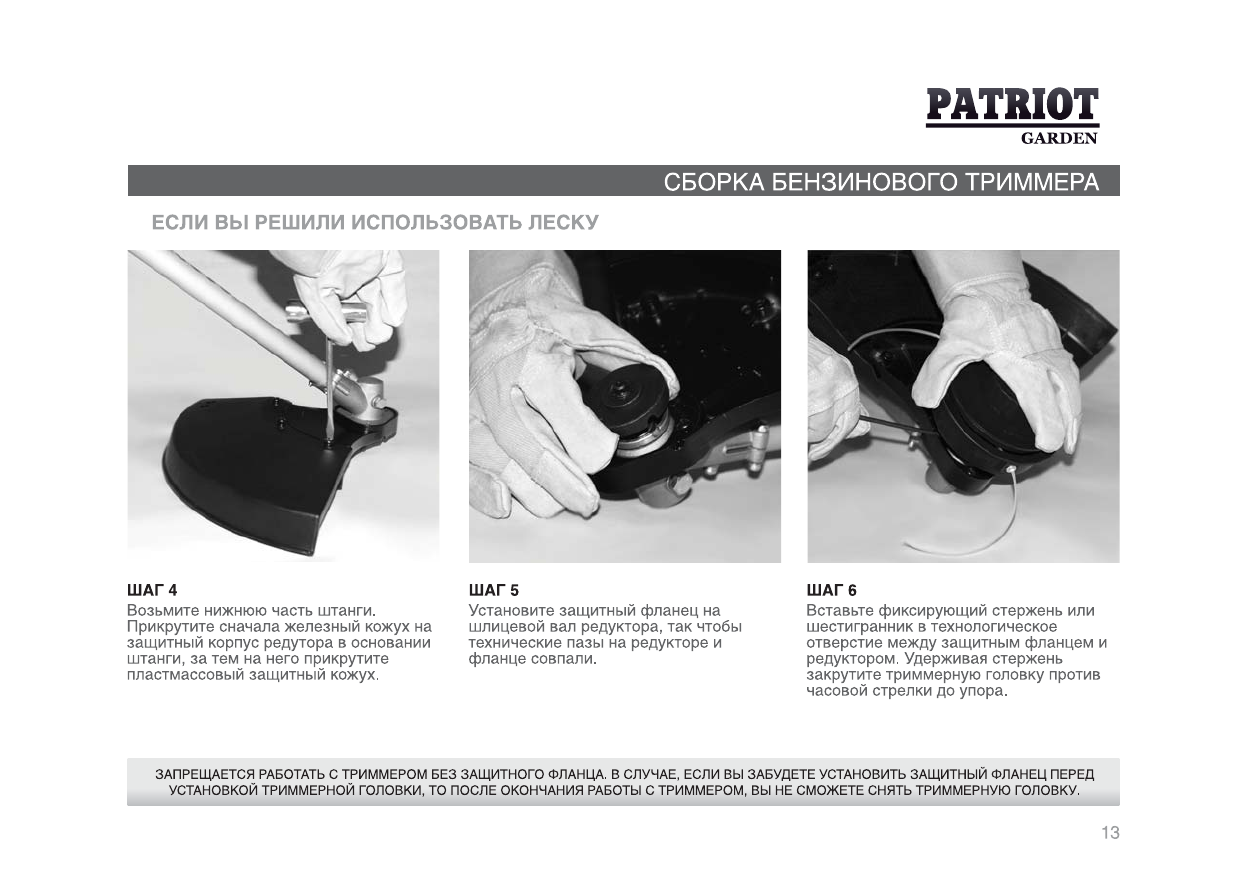 PATRIOT
GARDEN

СБОРКА БЕНЗИНОВОГО ТРИММЕРА

ЕСЛИ ВЫ РЕШИЛИ ИСПОЛЬЗОВАТЬ ЛЕСКУ

ШАГ 4
Возьмите нижнюю часть штанги. Прикрутите сначала железный кожух на защитный корпус редутора в основании штанги, за тем на него прикрутите пластмассовый защитный кожух.

ШАГ 5
Установите защитный фланец на шлицевой вал редуктора, так чтобы технические пазы на редукторе и фланце совпали.

ШАГ 6
Вставьте фиксирующий стержень или шестигранник в технологическое отверстие между защитным фланцем и редуктором. Удерживая стержень закрутите триммерную головку против часовой стрелки до упора.

ЗАПРЕЩАЕТСЯ РАБОТАТЬ С ТРИММЕРОМ БЕЗ ЗАЩИТНОГО ФЛАНЦА. В СЛУЧАЕ, ЕСЛИ ВЫ ЗАБУДЕТЕ УСТАНОВИТЬ ЗАЩИТНЫЙ ФЛАНЕЦ ПЕРЕД УСТАНОВКОЙ ТРИММЕРНОЙ ГОЛОВКИ, ТО ПОСЛЕ ОКОНЧАНИЯ РАБОТЫ С ТРИММЕРОМ, ВЫ НЕ СМОЖЕТЕ СНЯТЬ ТРИММЕРНУЮ ГОЛОВКУ.

13