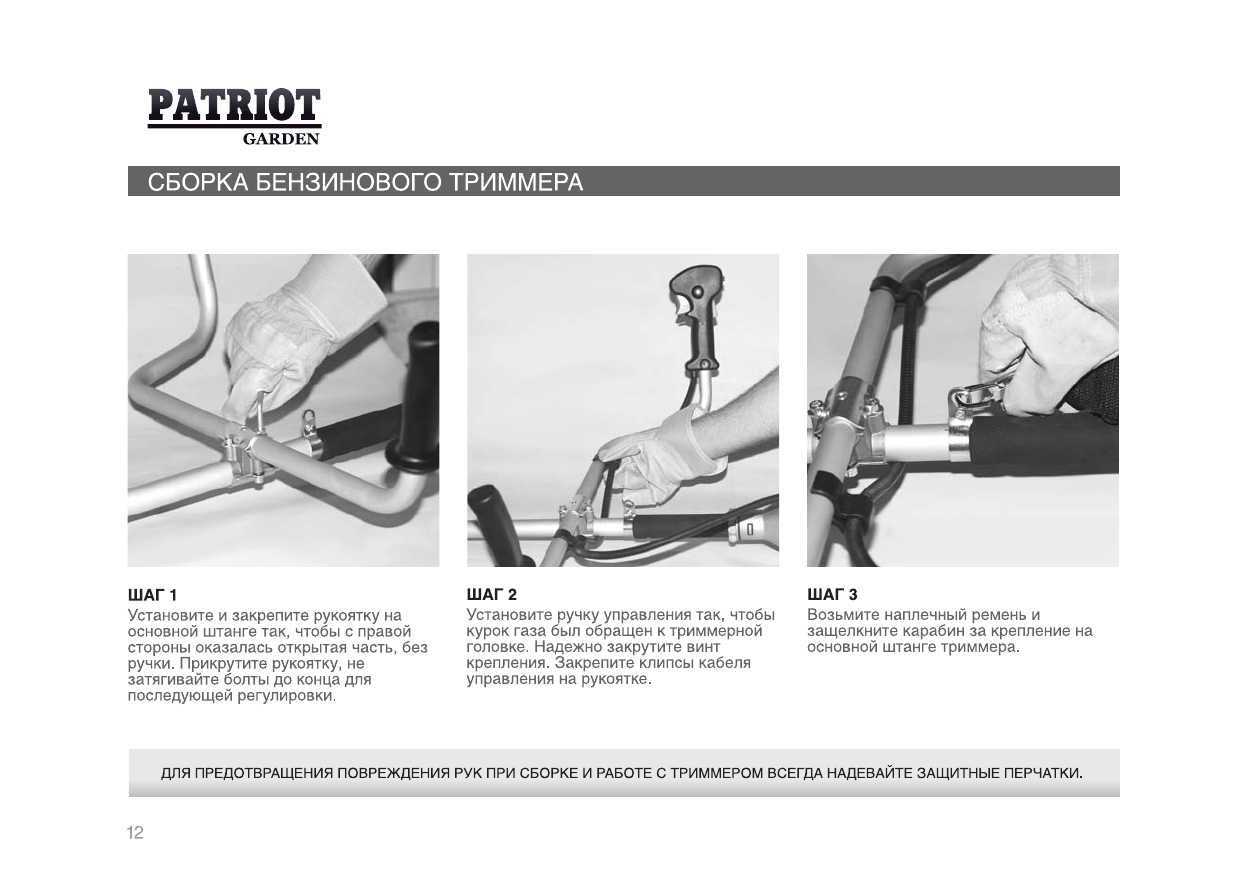 PATRIOT
GARDEN

СБОРКА БЕНЗИНОВОГО ТРИММЕРА

ШАГ 1
Установите и закрепите рукоятку на основной штанге так, чтобы с правой стороны оказалась открытая часть, без ручки. Прикрутите рукоятку, не затягивайте болты до конца для последующей регулировки.

ШАГ 2
Установите ручку управления так, чтобы курок газа был обращен к триммерной головке. Надежно закрутите винт крепления. Закрепите клипсы кабеля управления на рукоятке.

ШАГ 3
Возьмите наплечный ремень и защелкните карабин за крепление на основной штанге триммера.

ДЛЯ ПРЕДОТВРАЩЕНИЯ ПОВРЕЖДЕНИЯ РУК ПРИ СБОРКЕ И РАБОТЕ С ТРИММЕРОМ ВСЕГДА НАДЕВАЙТЕ ЗАЩИТНЫЕ ПЕРЧАТКИ.

12