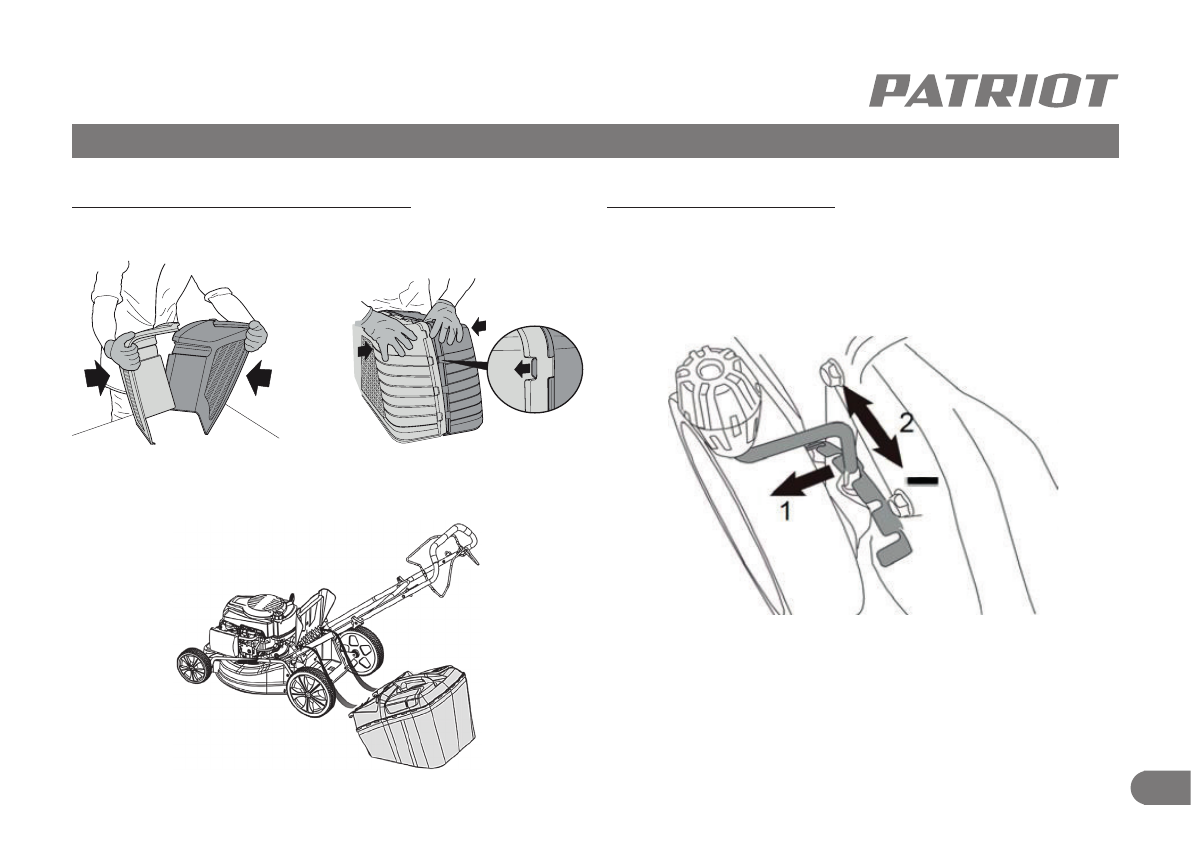 PATRIOT

2

1