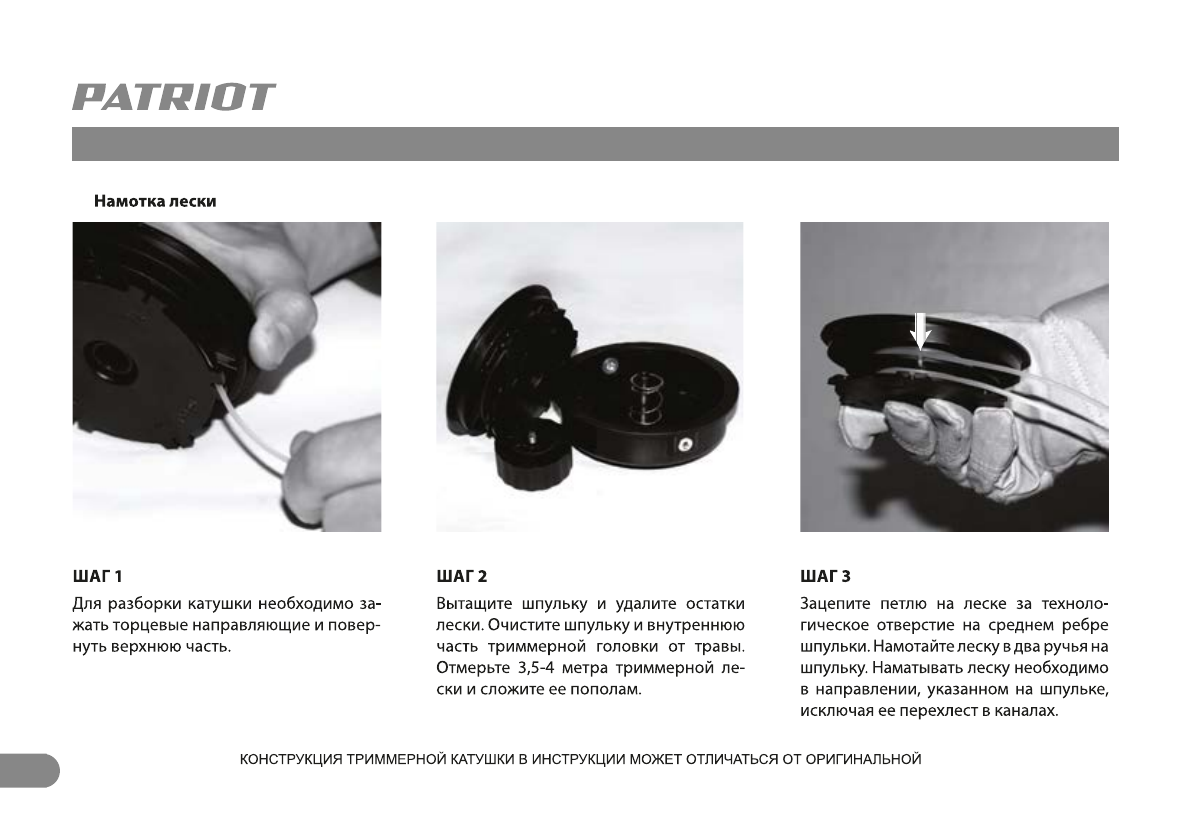 PATRIOT

Намотка лески

ШАГ 1

Для разборки катушки необходимо зажать торцевые направляющие и повернуть верхнюю часть.

ШАГ 2

Вытащите шпульку и удалите остатки лески. Очистите шпульку и внутреннюю часть триммерной головки от травы. Отмерьте 3,5-4 метра триммерной лески и сложите ее пополам.

ШАГ 3

Зацепите петлю на леске за технологическое отверстие на среднем ребре шпульки. Намотайте леску в два ручья на шпульку. Наматывать леску необходимо в направлении, указанном на шпульке, исключая ее перехлест в каналах.

КОНСТРУКЦИЯ ТРИММЕРНОЙ КАТУШКИ В ИНСТРУКЦИИ МОЖЕТ ОТЛИЧАТЬСЯ ОТ ОРИГИНАЛЬНОЙ