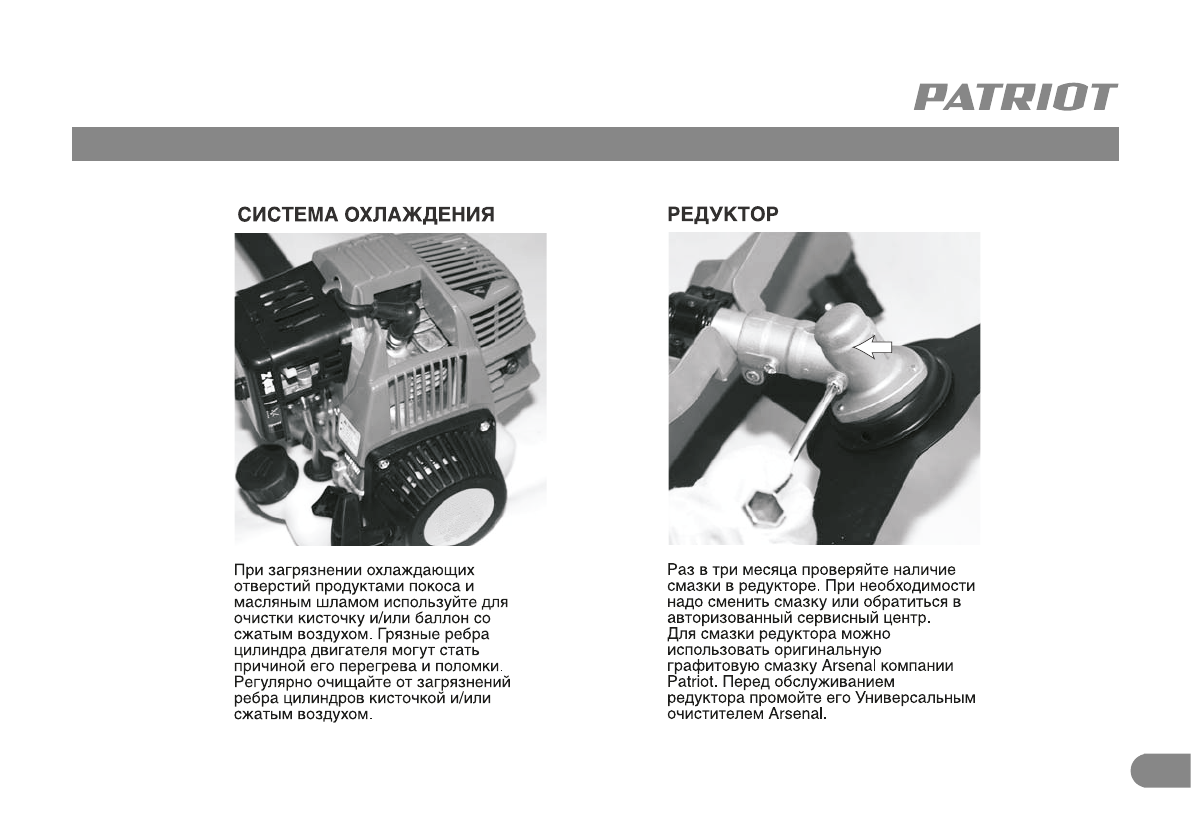 PATRIOT

СИСТЕМА ОХЛАЖДЕНИЯ

При загрязнении охлаждающих отверстий продуктами покоса и масляным шламом используйте для очистки кисточку и/или баллон со сжатым воздухом. Грязные ребра цилиндра двигателя могут стать причиной его перегрева и поломки. Регулярно очищайте от загрязнений ребра цилиндров кисточкой и/или сжатым воздухом.

РЕДУКТОР

Раз в три месяца проверяйте наличие смазки в редукторе. При необходимости надо сменить смазку или обратиться в авторизованный сервисный центр.
Для смазки редуктора можно использовать оригинальную графитовую смазку Arsenal компании Patriot. Перед обслуживанием редуктора промойте его Универсальным очистителем Arsenal.