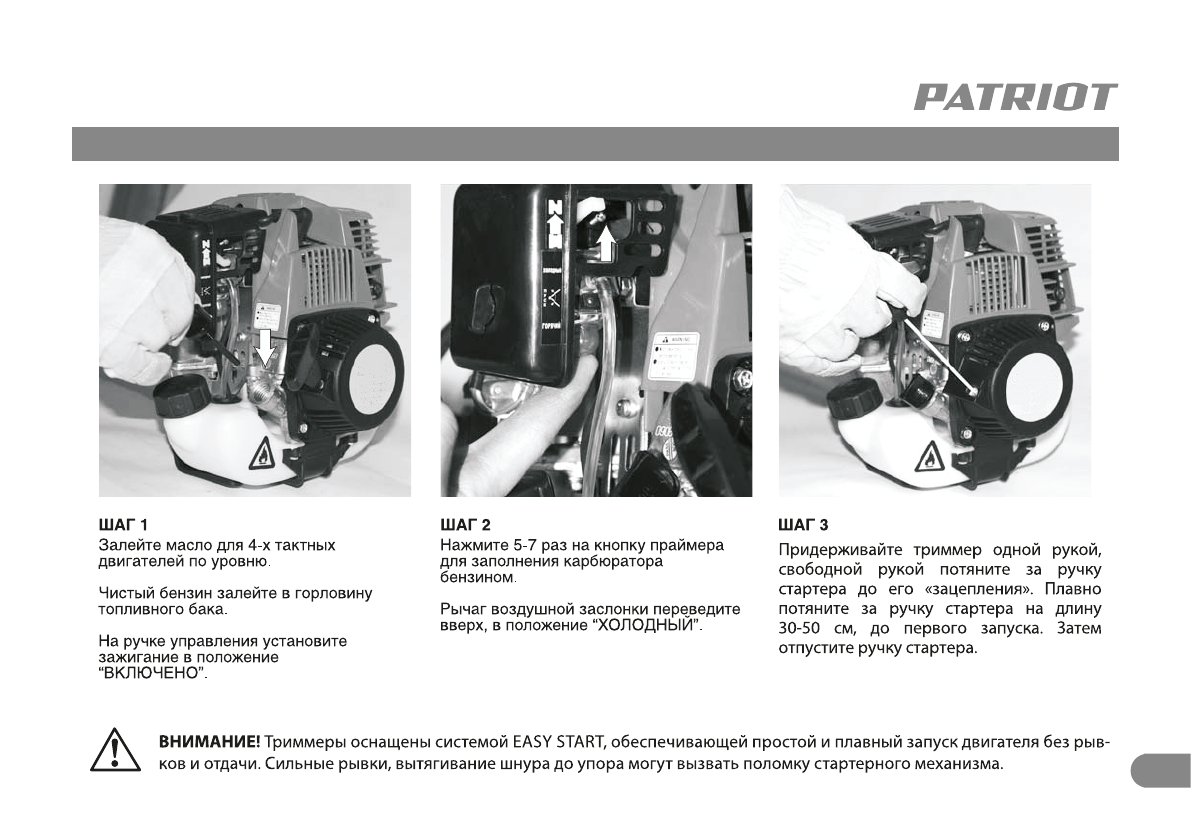 PATRIOT

ШАГ 1
Залейте масло для 4-х тактных двигателей по уровню.

Чистый бензин залейте в горловину топливного бака.

На ручке управления установите зажигание в положение "ВКЛЮЧЕНО".

ШАГ 2
Нажмите 5-7 раз на кнопку праймера для заполнения карбюратора бензином.

Рычаг воздушной заслонки переведите вверх, в положение "ХОЛОДНЫЙ".

ШАГ 3
Придерживайте триммер одной рукой, свободной рукой потяните за ручку стартера до его «зацепления». Плавно потяните за ручку стартера на длину 30-50 см, до первого запуска. Затем отпустите ручку стартера.

ВНИМАНИЕ! Триммеры оснащены системой EASY START, обеспечивающей простой и плавный запуск двигателя без рывков и отдачи. Сильные рывки, вытягивание шнура до упора могут вызвать поломку стартерного механизма.