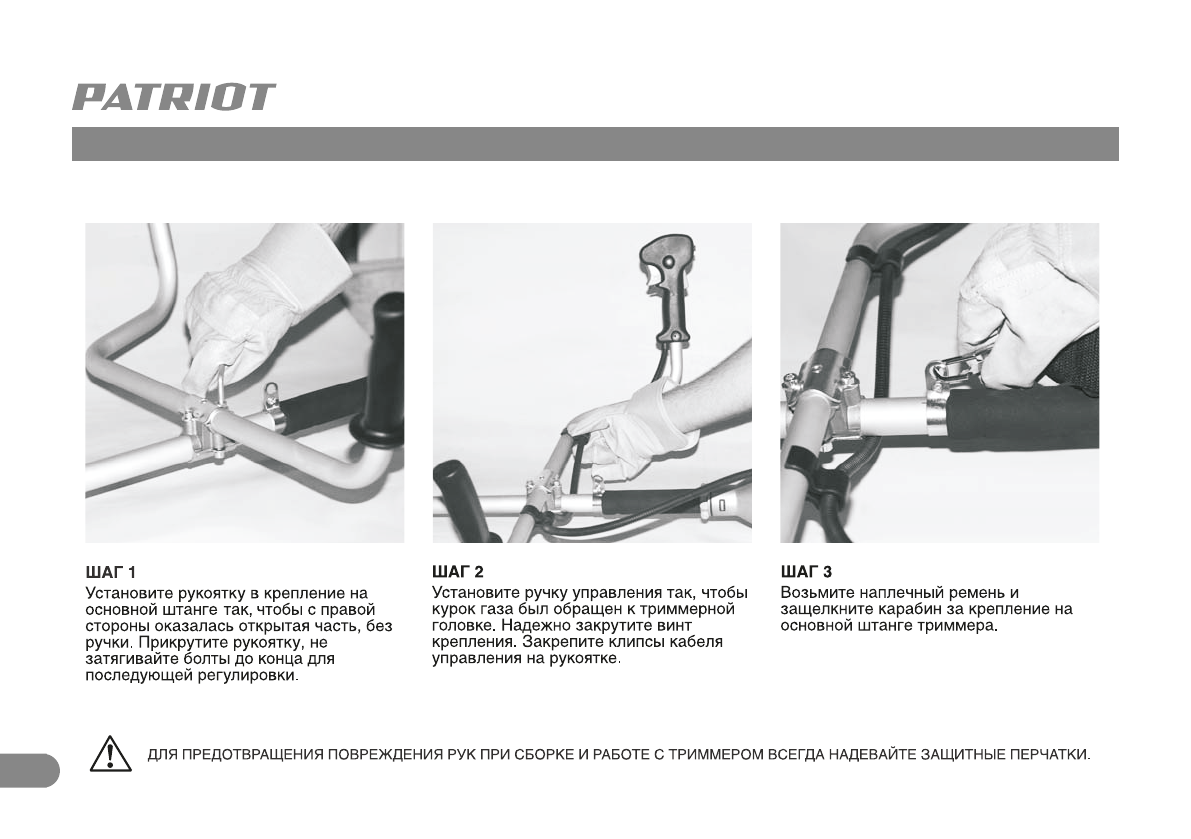 PATRIOT

ШАГ 1
Установите рукоятку в крепление на основной штанге так, чтобы с правой стороны оказалась открытая часть, без ручки. Прикрутите рукоятку, не затягивайте болты до конца для последующей регулировки.

ШАГ 2
Установите ручку управления так, чтобы курок газа был обращен к триммерной головке. Надежно закрутите винт крепления. Закрепите клипсы кабеля управления на рукоятке.

ШАГ 3
Возьмите наплечный ремень и защелкните карабин за крепление на основной штанге триммера.

ДЛЯ ПРЕДОТВРАЩЕНИЯ ПОВРЕЖДЕНИЯ РУК ПРИ СБОРКЕ И РАБОТЕ С ТРИММЕРОМ ВСЕГДА НАДЕВАЙТЕ ЗАЩИТНЫЕ ПЕРЧАТКИ.