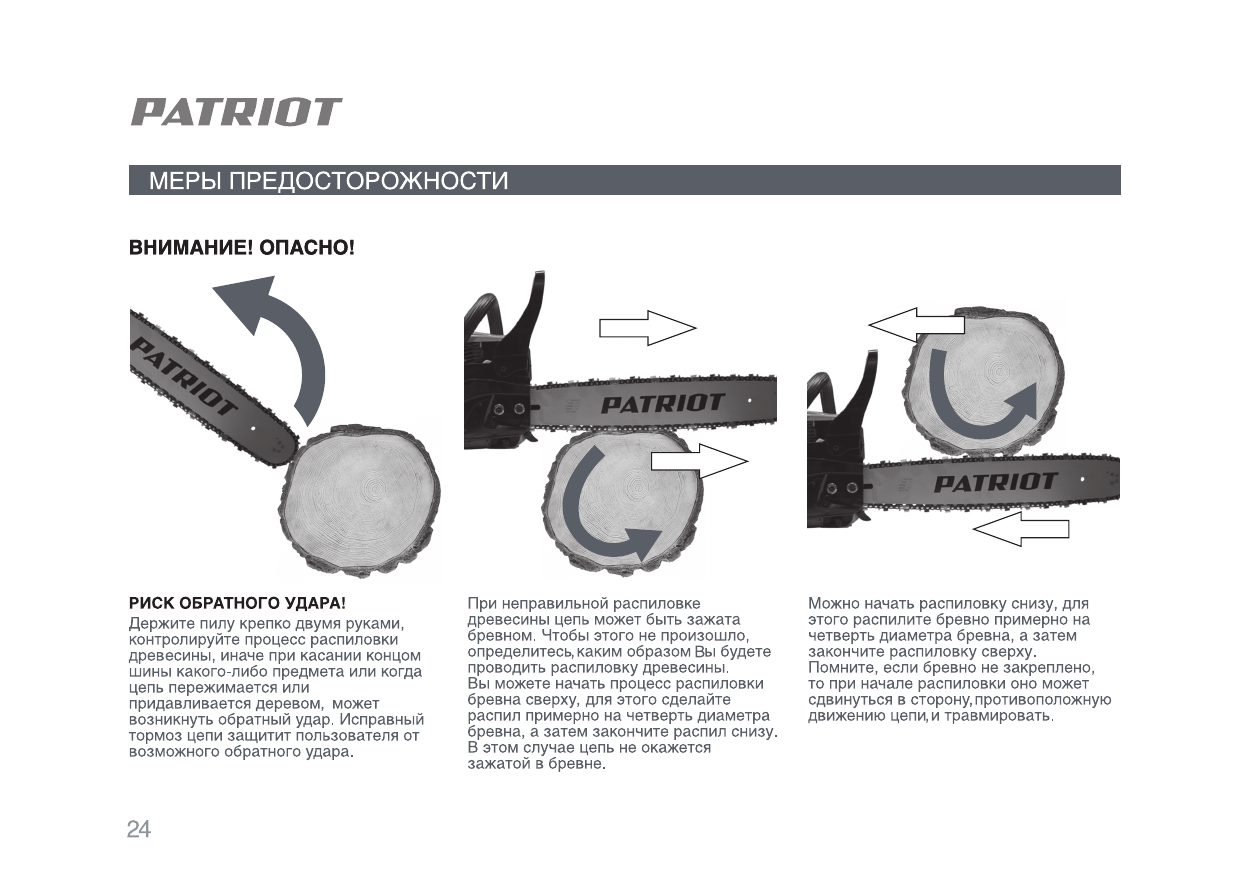 PATRIOT

МЕРЫ ПРЕДОСТОРОЖНОСТИ

ВНИМАНИЕ! ОПАСНО!

PATRIOT

PATRIOT

PATRIOT

РИСК ОБРАТНОГО УДАРА!
Держите пилу крепко двумя руками, контролируйте процесс распиловки древесины, иначе при касании концом шины какого-либо предмета или когда цепь пережимается или придавливается деревом, может возникнуть обратный удар. Исправный тормоз цепи защитит пользователя от возможного обратного удара.

При неправильной распиловке древесины цепь может быть зажата бревном. Чтобы этого не произошло, определитесь, каким образом Вы будете проводить распиловку древесины.
Вы можете начать процесс распиловки бревна сверху, для этого сделайте распил примерно на четверть диаметра бревна, а затем закончите распил снизу. В этом случае цепь не окажется зажатой в бревне.

Можно начать распиловку снизу, для этого распилите бревно примерно на четверть диаметра бревна, а затем закончите распиловку сверху.
Помните, если бревно не закреплено, то при начале распиловки оно может сдвинуться в сторону, противоположную движению цепи, и травмировать.

24