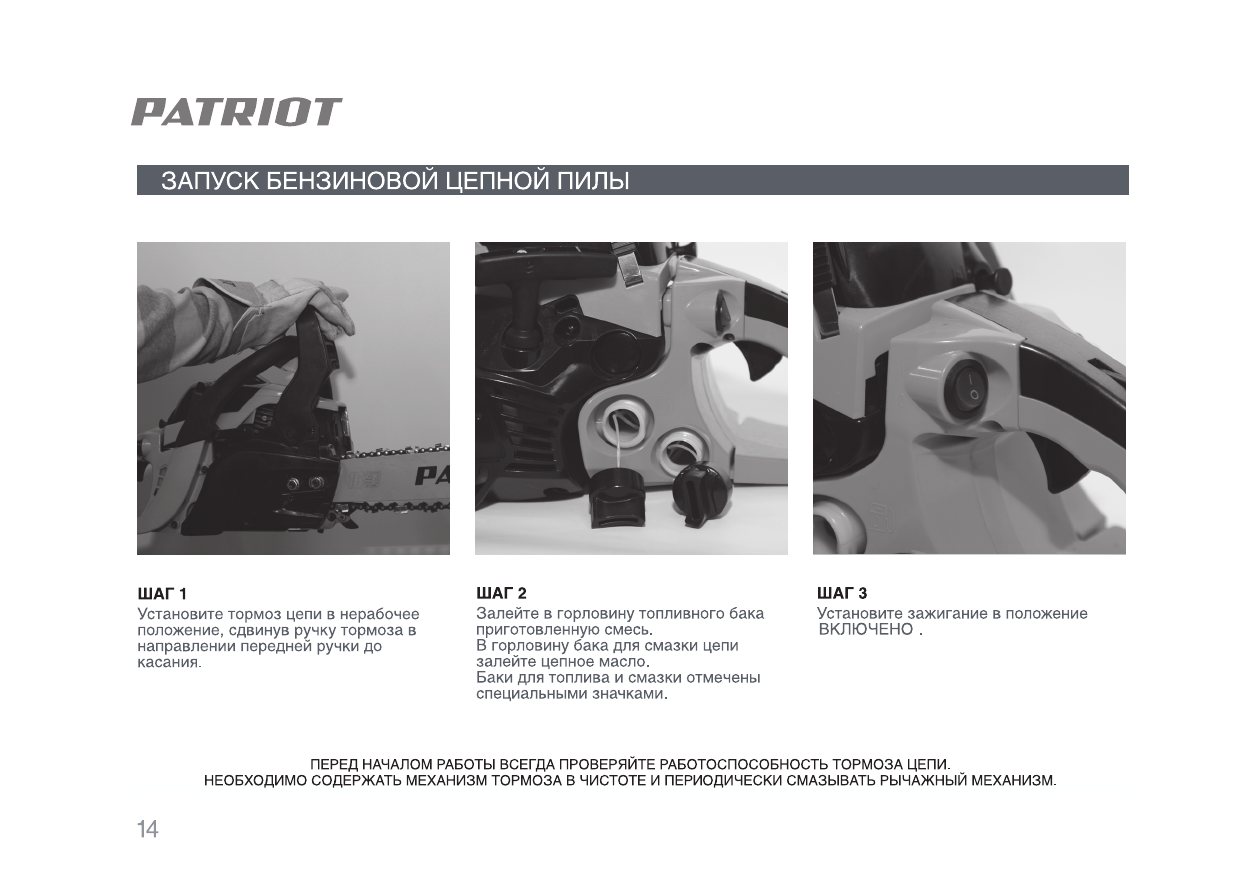 PATRIOT

ЗАПУСК БЕНЗИНОВОЙ ЦЕПНОЙ ПИЛЫ

PA

ШАГ 1
Установите тормоз цепи в нерабочее положение, сдвинув ручку тормоза в направлении передней ручки до касания.

ШАГ 2
Залейте в горловину топливного бака приготовленную смесь.
В горловину бака для смазки цепи залейте цепное масло.
Баки для топлива и смазки отмечены специальными значками.

ШАГ 3
Установите зажигание в положение ВКЛЮЧЕНО .

ПЕРЕД НАЧАЛОМ РАБОТЫ ВСЕГДА ПРОВЕРЯЙТЕ РАБОТОСПОСОБНОСТЬ ТОРМОЗА ЦЕПИ.
НЕОБХОДИМО СОДЕРЖАТЬ МЕХАНИЗМ ТОРМОЗА В ЧИСТОТЕ И ПЕРИОДИЧЕСКИ СМАЗЫВАТЬ РЫЧАЖНЫЙ МЕХАНИЗМ.

14