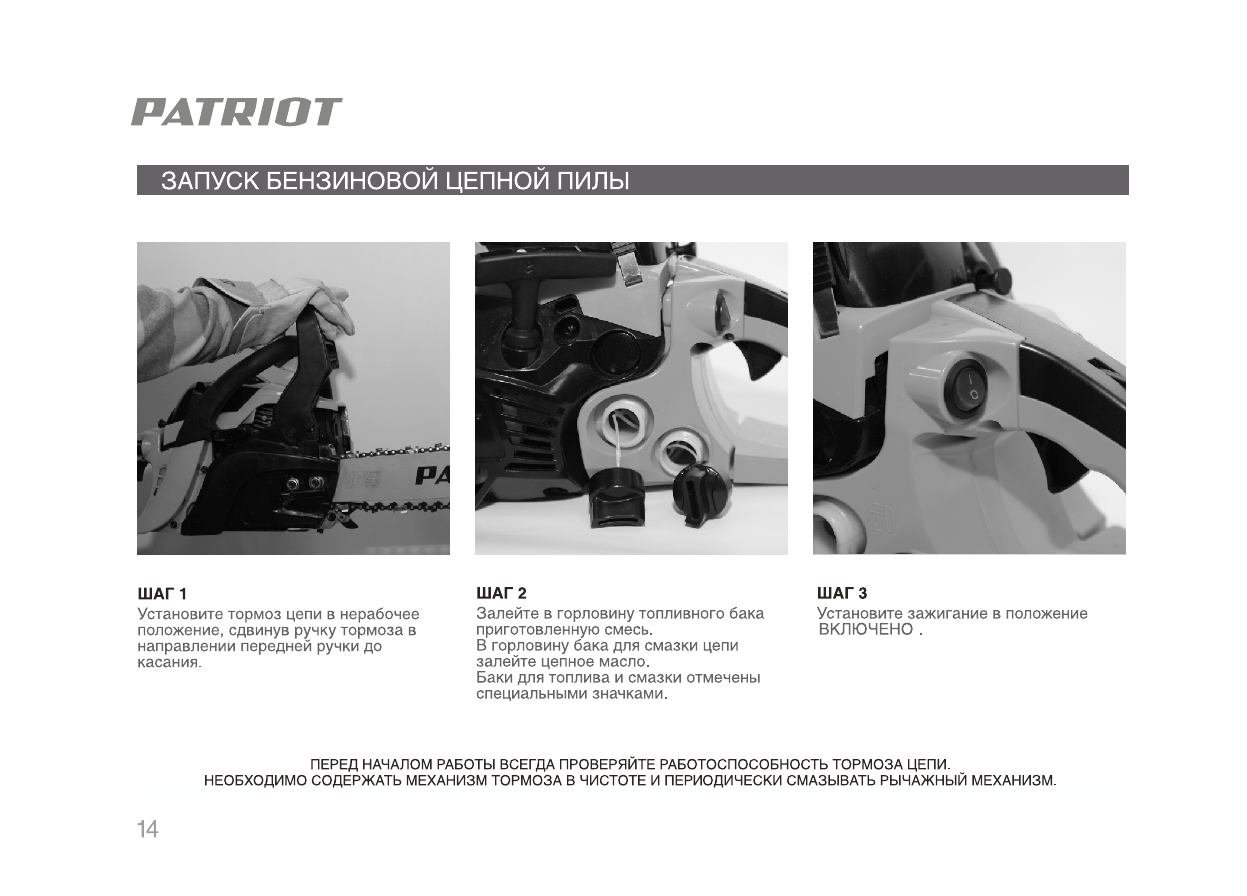 PATRIOT

ЗАПУСК БЕНЗИНОВОЙ ЦЕПНОЙ ПИЛЫ

PA

ШАГ 1
Установите тормоз цепи в нерабочее положение, сдвинув ручку тормоза в направлении передней ручки до касания.

ШАГ 2
Залейте в горловину топливного бака приготовленную смесь.
В горловину бака для смазки цепи залейте цепное масло.
Баки для топлива и смазки отмечены специальными значками.

ШАГ 3
Установите зажигание в положение ВКЛЮЧЕНО .

ПЕРЕД НАЧАЛОМ РАБОТЫ ВСЕГДА ПРОВЕРЯЙТЕ РАБОТОСПОСОБНОСТЬ ТОРМОЗА ЦЕПИ.
НЕОБХОДИМО СОДЕРЖАТЬ МЕХАНИЗМ ТОРМОЗА В ЧИСТОТЕ И ПЕРИОДИЧЕСКИ СМАЗЫВАТЬ РЫЧАЖНЫЙ МЕХАНИЗМ.

14