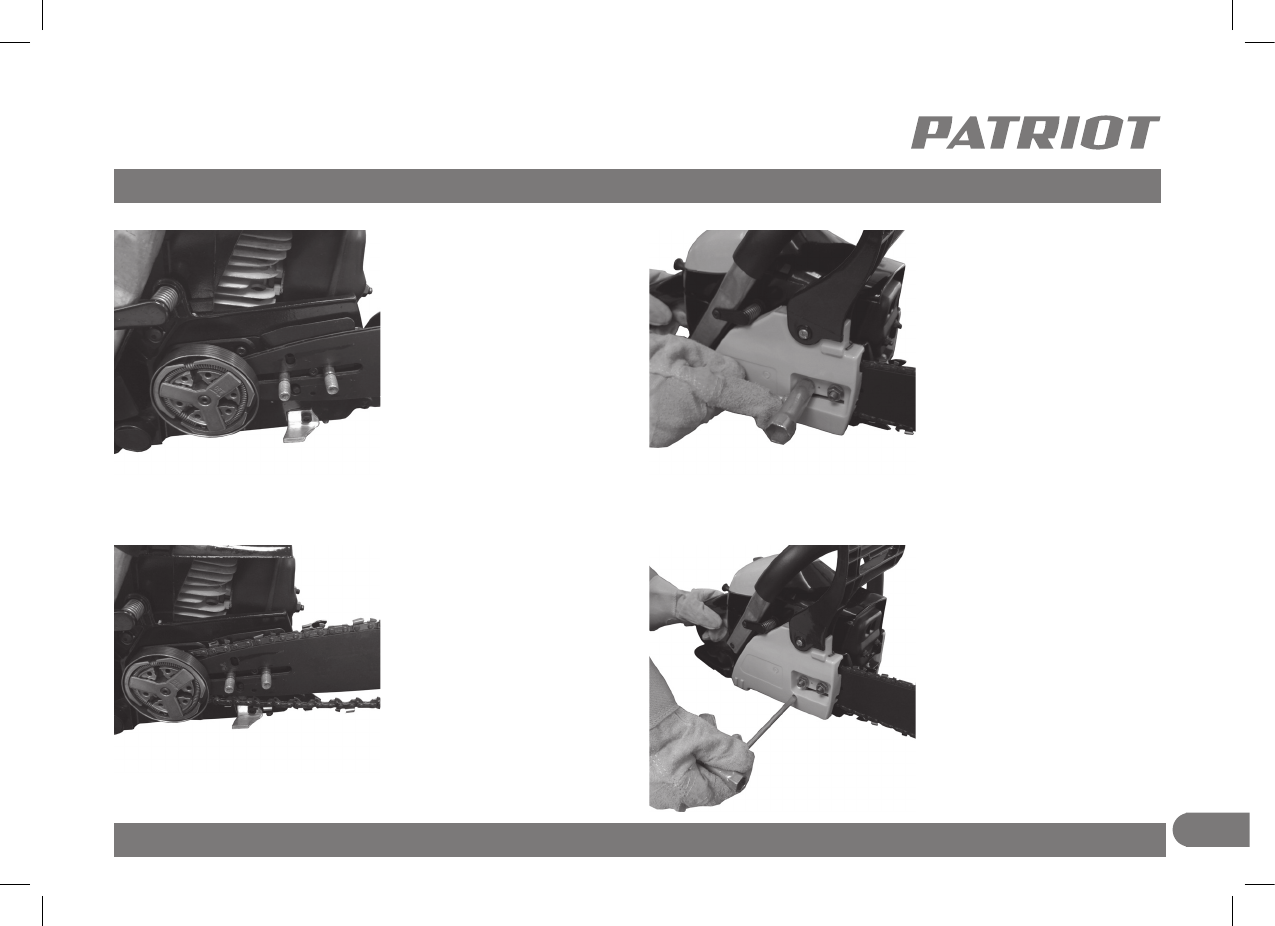 PATRIOT