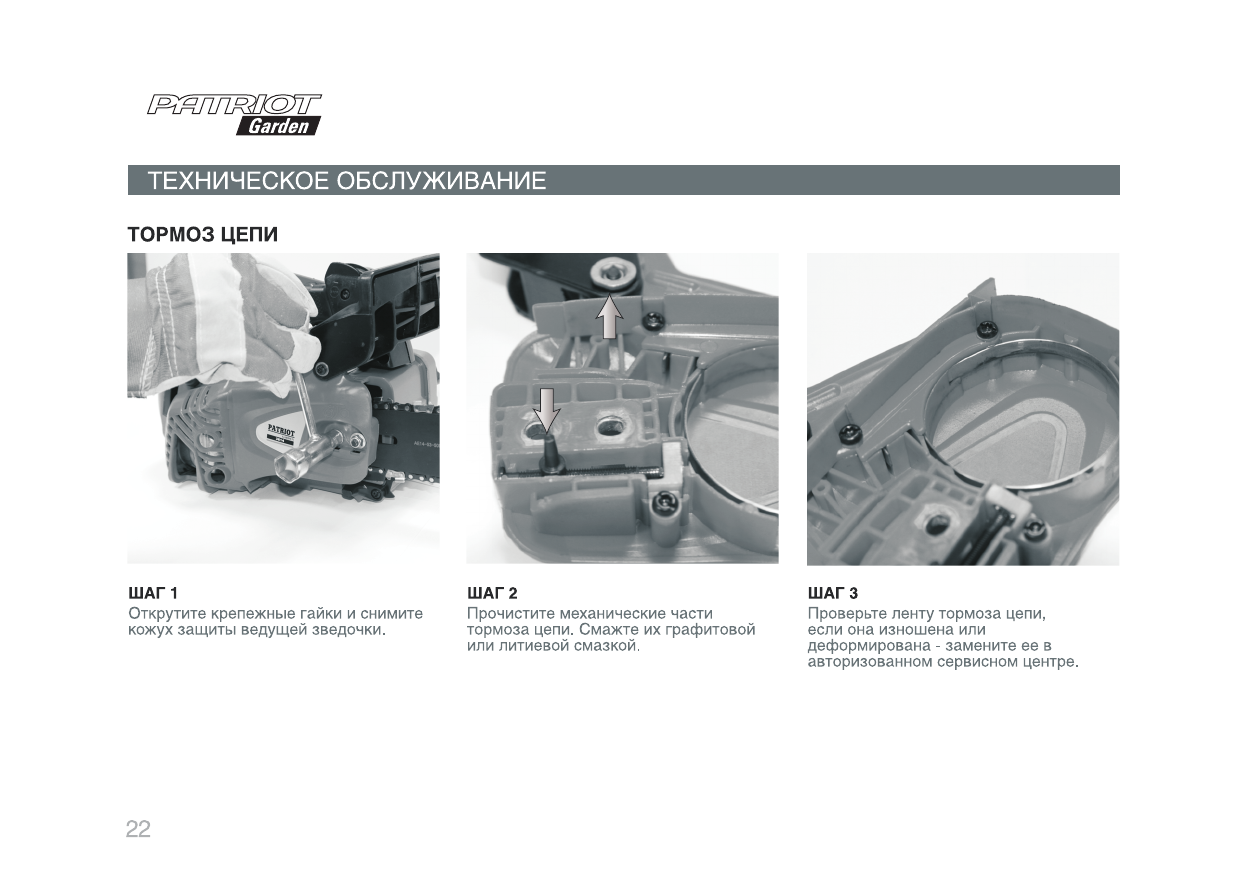 PATRIOT
Garden

ТЕХНИЧЕСКОЕ ОБСЛУЖИВАНИЕ

ТОРМОЗ ЦЕПИ

PATRIOT

ШАГ 1
Открутите крепежные гайки и снимите кожух защиты ведущей зведочки.

ШАГ 2
Прочистите механические части тормоза цепи. Смажте их графитовой или литиевой смазкой.

ШАГ 3
Проверьте ленту тормоза цепи, если она изношена или деформирована - замените ее в авторизованном сервисном центре.

22