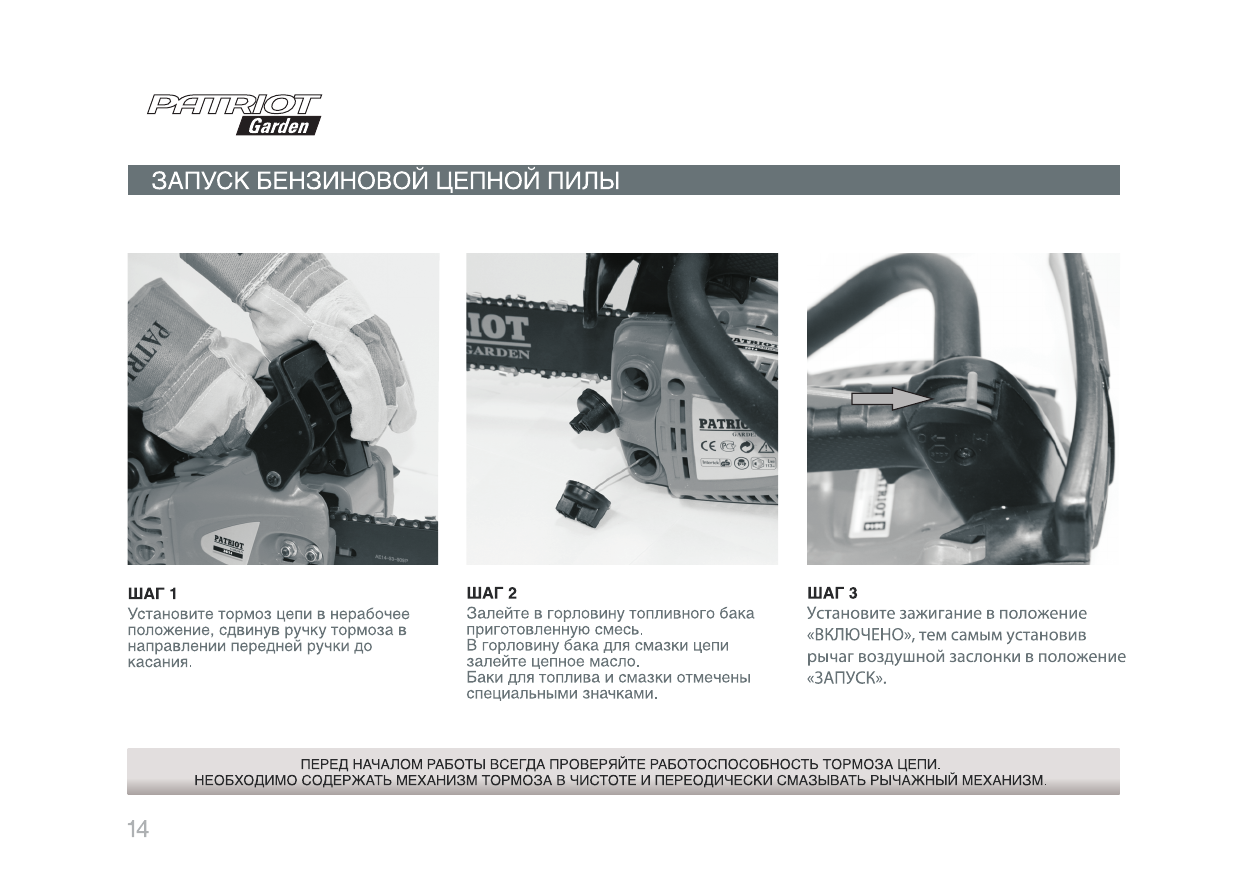 PATRIOT Garden

ЗАПУСК БЕНЗИНОВОЙ ЦЕПНОЙ ПИЛЫ

ШАГ 1
Установите тормоз цепи в нерабочее положение, сдвинув ручку тормоза в направлении передней ручки до касания.

ШАГ 2
Залейте в горловину топливного бака приготовленную смесь.
В горловину бака для смазки цепи залейте цепное масло.
Баки для топлива и смазки отмечены специальными значками.

ШАГ 3
Установите зажигание в положение «ВКЛЮЧЕНО», тем самым установив рычаг воздушной заслонки в положение «ЗАПУСК».

ПЕРЕД НАЧАЛОМ РАБОТЫ ВСЕГДА ПРОВЕРЯЙТЕ РАБОТОСПОСОБНОСТЬ ТОРМОЗА ЦЕПИ.
НЕОБХОДИМО СОДЕРЖАТЬ МЕХАНИЗМ ТОРМОЗА В ЧИСТОТЕ И ПЕРЕОДИЧЕСКИ СМАЗЫВАТЬ РЫЧАЖНЫЙ МЕХАНИЗМ.

14