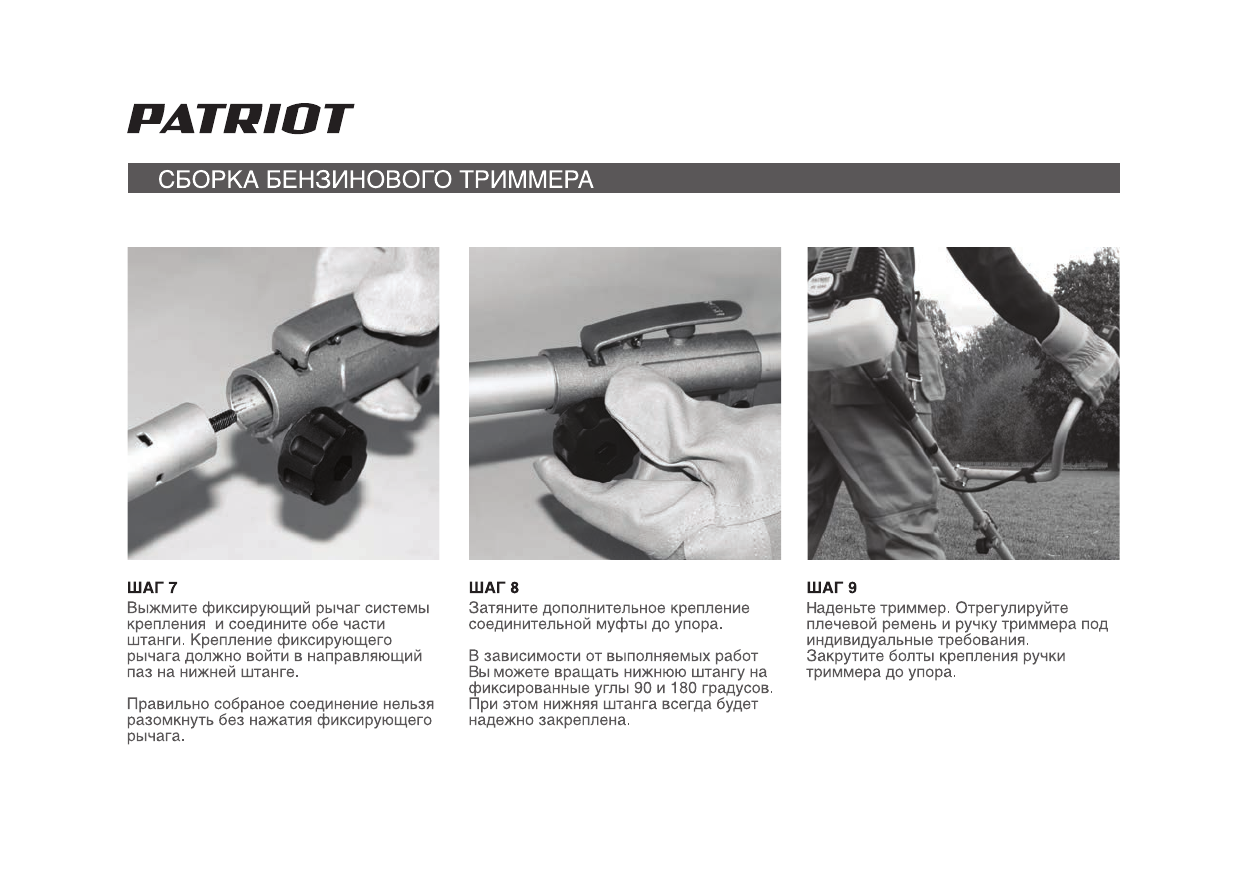 PATRIOT

СБОРКА БЕНЗИНОВОГО ТРИММЕРА

ШАГ 7
Выжмите фиксирующий рычаг системы крепления и соедините обе части штанги. Крепление фиксирующего рычага должно войти в направляющий паз на нижней штанге.

Правильно собраное соединение нельзя разомкнуть без нажатия фиксирующего рычага.

ШАГ 8
Затяните дополнительное крепление соединительной муфты до упора.

В зависимости от выполняемых работ Вы можете вращать нижнюю штангу на фиксированные углы 90 и 180 градусов. При этом нижняя штанга всегда будет надежно закреплена.

ШАГ 9
Наденьте триммер. Отрегулируйте плечевой ремень и ручку триммера под индивидуальные требования. Закрутите болты крепления ручки триммера до упора.