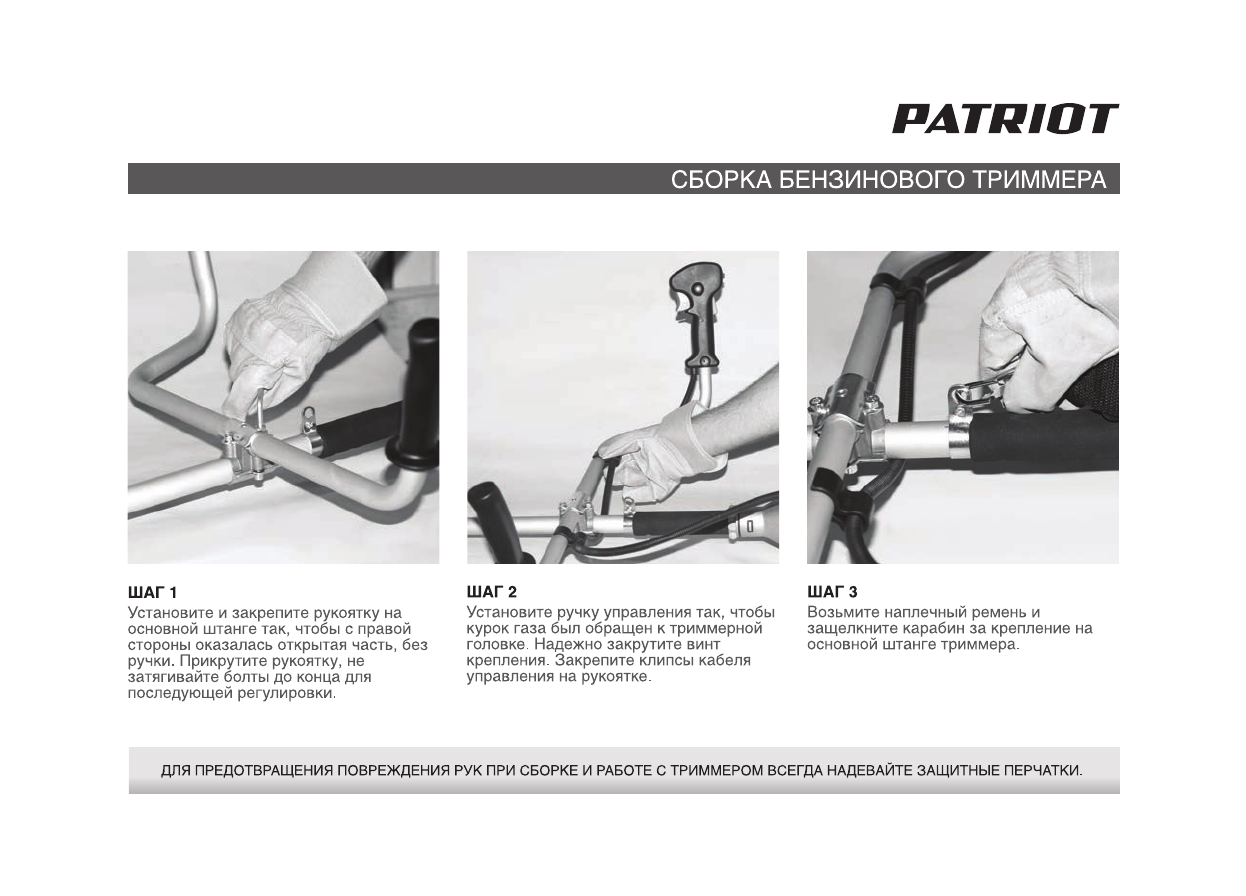 PATRIOT

СБОРКА БЕНЗИНОВОГО ТРИММЕРА

ШАГ 1
Установите и закрепите рукоятку на основной штанге так, чтобы с правой стороны оказалась открытая часть, без ручки. Прикрутите рукоятку, не затягивайте болты до конца для последующей регулировки.

ШАГ 2
Установите ручку управления так, чтобы курок газа был обращен к триммерной головке. Надежно закрутите винт крепления. Закрепите клипсы кабеля управления на рукоятке.

ШАГ 3
Возьмите наплечный ремень и защелкните карабин за крепление на основной штанге триммера.

ДЛЯ ПРЕДОТВРАЩЕНИЯ ПОВРЕЖДЕНИЯ РУК ПРИ СБОРКЕ И РАБОТЕ С ТРИММЕРОМ ВСЕГДА НАДЕВАЙТЕ ЗАЩИТНЫЕ ПЕРЧАТКИ.