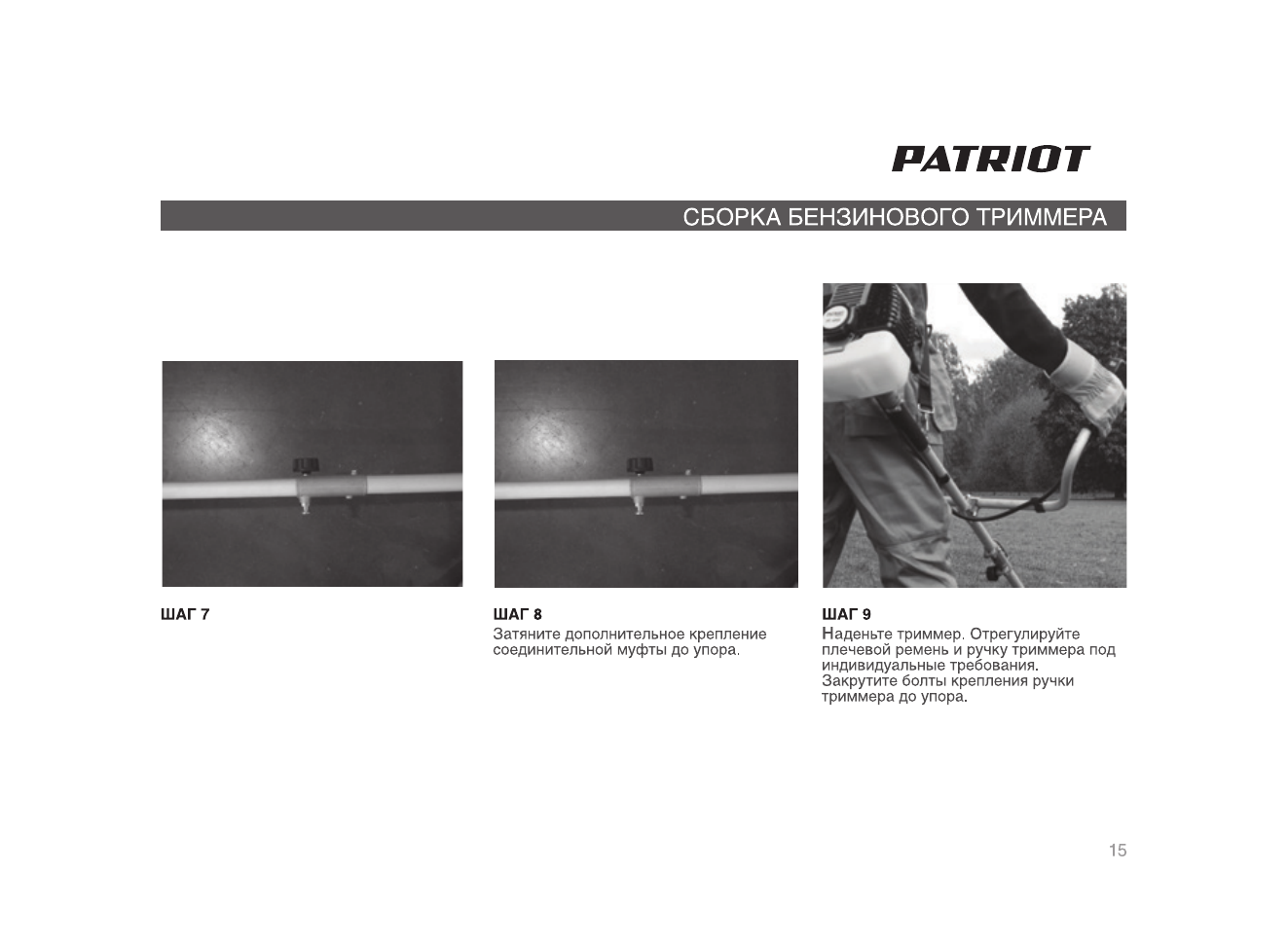 PATRIOT

СБОРКА БЕНЗИНОВОГО ТРИММЕРА

ШАГ 7

ШАГ 8
Затяните дополнительное крепление соединительной муфты до упора.

ШАГ 9
Наденьте триммер. Отрегулируйте плечевой ремень и ручку триммера под индивидуальные требования.
Закрутите болты крепления ручки триммера до упора.

15