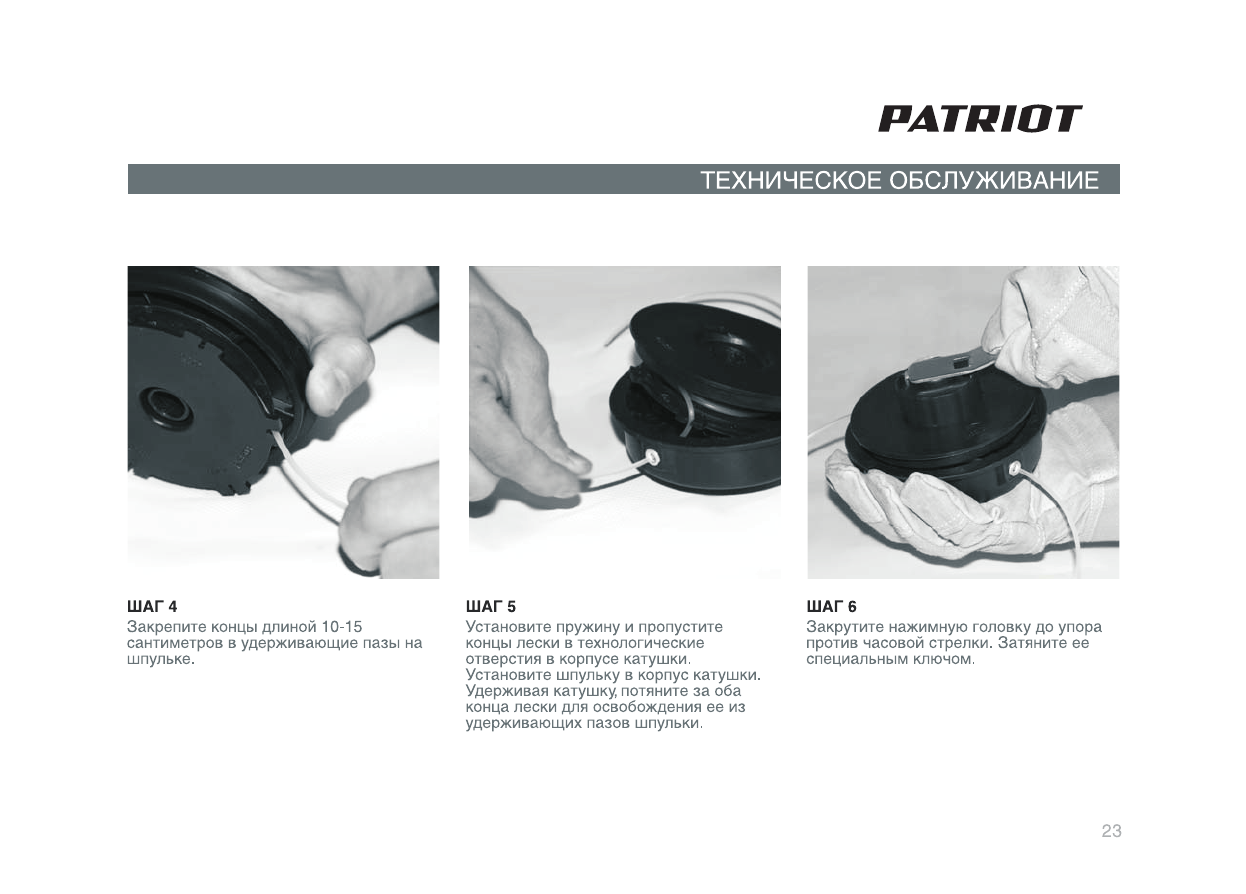 PATRIOT

ТЕХНИЧЕСКОЕ ОБСЛУЖИВАНИЕ

ШАГ 4
Закрепите концы длиной 10-15 сантиметров в удерживающие пазы на шпульке.

ШАГ 5
Установите пружину и пропустите концы лески в технологические отверстия в корпусе катушки. Установите шпульку в корпус катушки. Удерживая катушку, потяните за оба конца лески для освобождения ее из удерживающих пазов шпульки.

ШАГ 6
Закрутите нажимную головку до упора против часовой стрелки. Затяните ее специальным ключом.

23