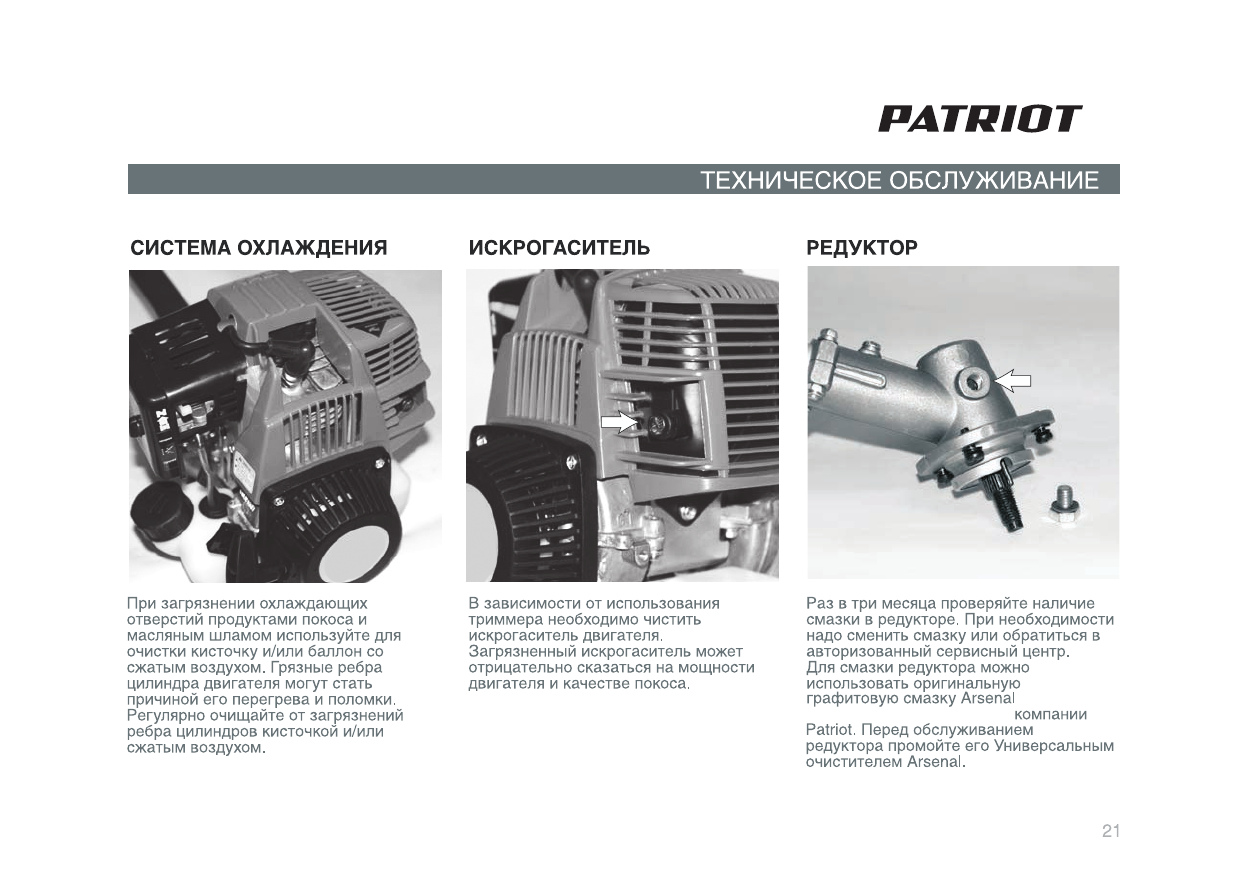 PATRIOT

ТЕХНИЧЕСКОЕ ОБСЛУЖИВАНИЕ

СИСТЕМА ОХЛАЖДЕНИЯ

При загрязнении охлаждающих отверстий продуктами покоса и масляным шламом используйте для очистки кисточку и/или баллон со сжатым воздухом. Грязные ребра цилиндра двигателя могут стать причиной его перегрева и поломки. Регулярно очищайте от загрязнений ребра цилиндров кисточкой и/или сжатым воздухом.

ИСКРОГАСИТЕЛЬ

В зависимости от использования триммера необходимо чистить искрогаситель двигателя. Загрязненный искрогаситель может отрицательно сказаться на мощности двигателя и качестве покоса.

РЕДУКТОР

Раз в три месяца проверяйте наличие смазки в редукторе. При необходимости надо сменить смазку или обратиться в авторизованный сервисный центр. Для смазки редуктора можно использовать оригинальную графитовую смазку Arsenal компании Patriot. Перед обслуживанием редуктора промойте его Универсальным очистителем Arsenal.

21