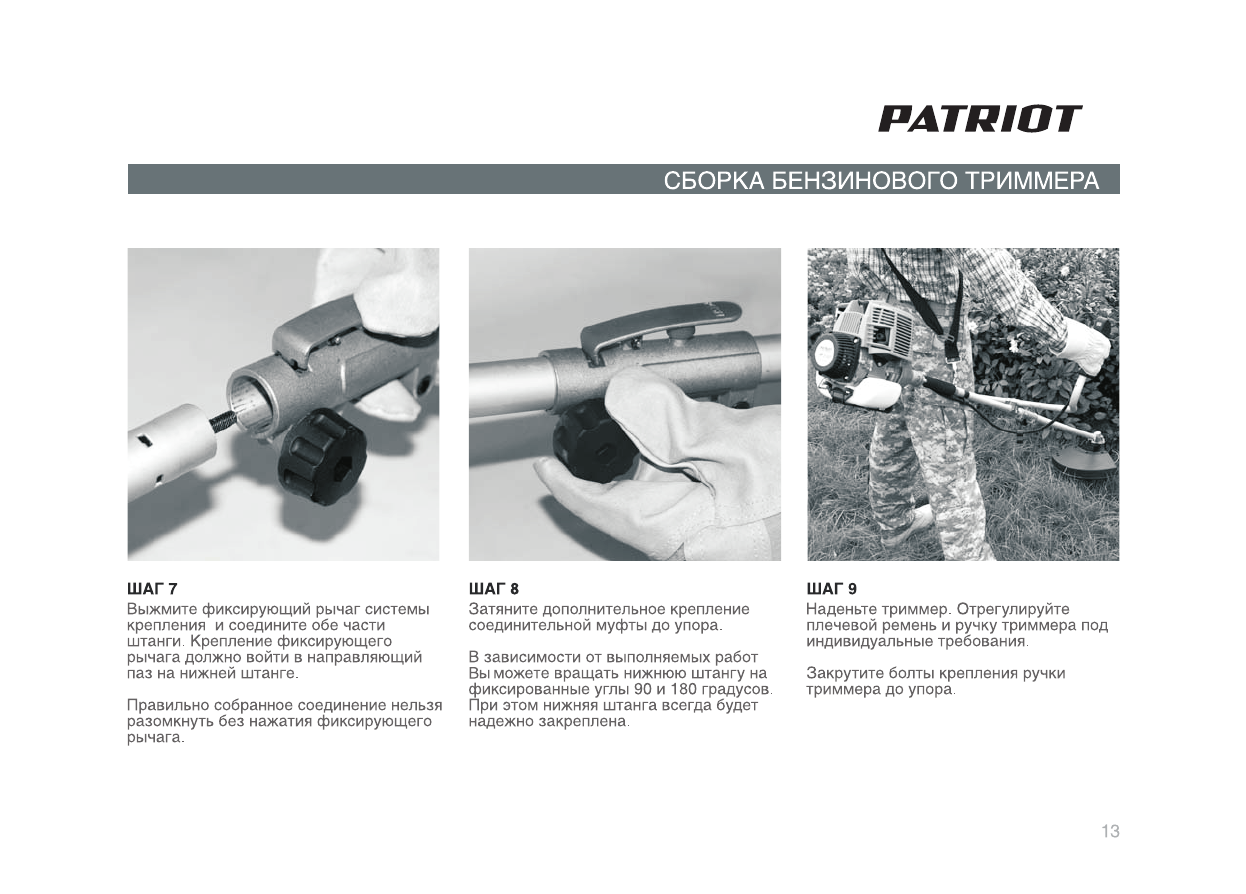 PATRIOT

СБОРКА БЕНЗИНОВОГО ТРИММЕРА

ШАГ 7
Выжмите фиксирующий рычаг системы крепления и соедините обе части штанги. Крепление фиксирующего рычага должно войти в направляющий паз на нижней штанге.

Правильно собранное соединение нельзя разомкнуть без нажатия фиксирующего рычага.

ШАГ 8
Затяните дополнительное крепление соединительной муфты до упора.

В зависимости от выполняемых работ Вы можете вращать нижнюю штангу на фиксированные углы 90 и 180 градусов. При этом нижняя штанга всегда будет надежно закреплена.

ШАГ 9
Наденьте триммер. Отрегулируйте плечевой ремень и ручку триммера под индивидуальные требования.

Закрутите болты крепления ручки триммера до упора.

13