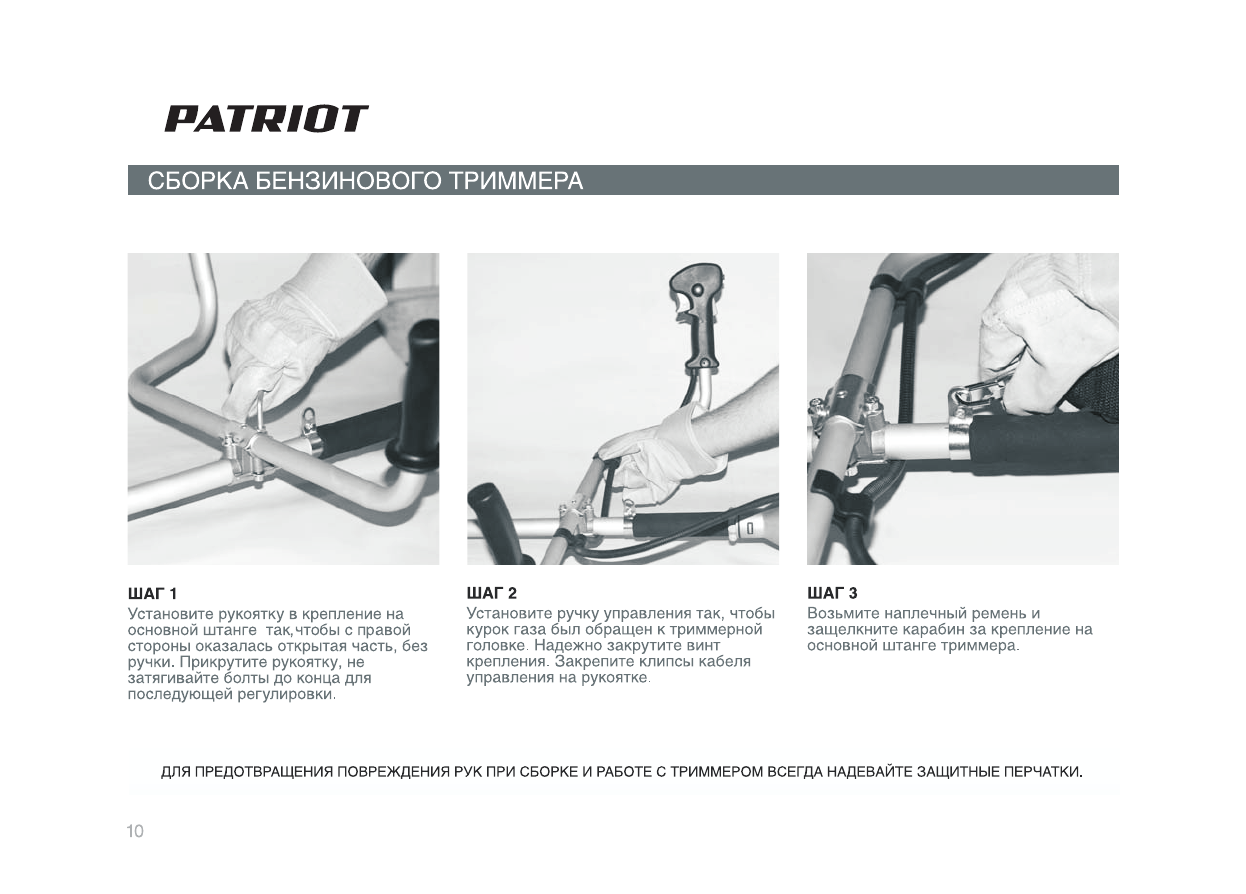 PATRIOT

СБОРКА БЕНЗИНОВОГО ТРИММЕРА

ШАГ 1
Установите рукоятку в крепление на основной штанге так,чтобы с правой стороны оказалась открытая часть, без ручки. Прикрутите рукоятку, не затягивайте болты до конца для последующей регулировки.

ШАГ 2
Установите ручку управления так, чтобы курок газа был обращен к триммерной головке. Надежно закрутите винт крепления. Закрепите клипсы кабеля управления на рукоятке.

ШАГ 3
Возьмите наплечный ремень и защелкните карабин за крепление на основной штанге триммера.

ДЛЯ ПРЕДОТВРАЩЕНИЯ ПОВРЕЖДЕНИЯ РУК ПРИ СБОРКЕ И РАБОТЕ С ТРИММЕРОМ ВСЕГДА НАДЕВАЙТЕ ЗАЩИТНЫЕ ПЕРЧАТКИ.

10