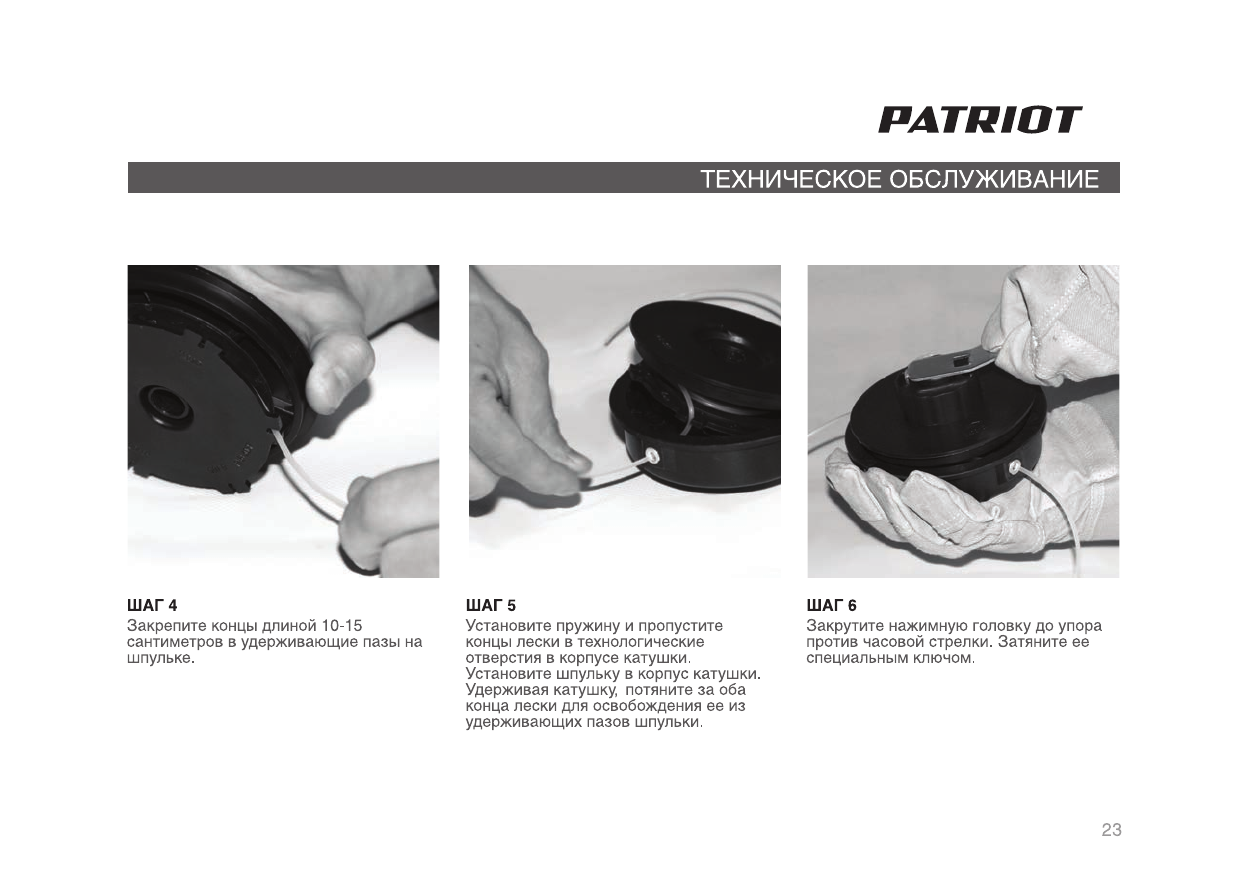 PATRIOT

ТЕХНИЧЕСКОЕ ОБСЛУЖИВАНИЕ

ШАГ 4
Закрепите концы длиной 10-15 сантиметров в удерживающие пазы на шпульке.

ШАГ 5
Установите пружину и пропустите концы лески в технологические отверстия в корпусе катушки. Установите шпульку в корпус катушки. Удерживая катушку, потяните за оба конца лески для освобождения ее из удерживающих пазов шпульки.

ШАГ 6
Закрутите нажимную головку до упора против часовой стрелки. Затяните ее специальным ключом.

23