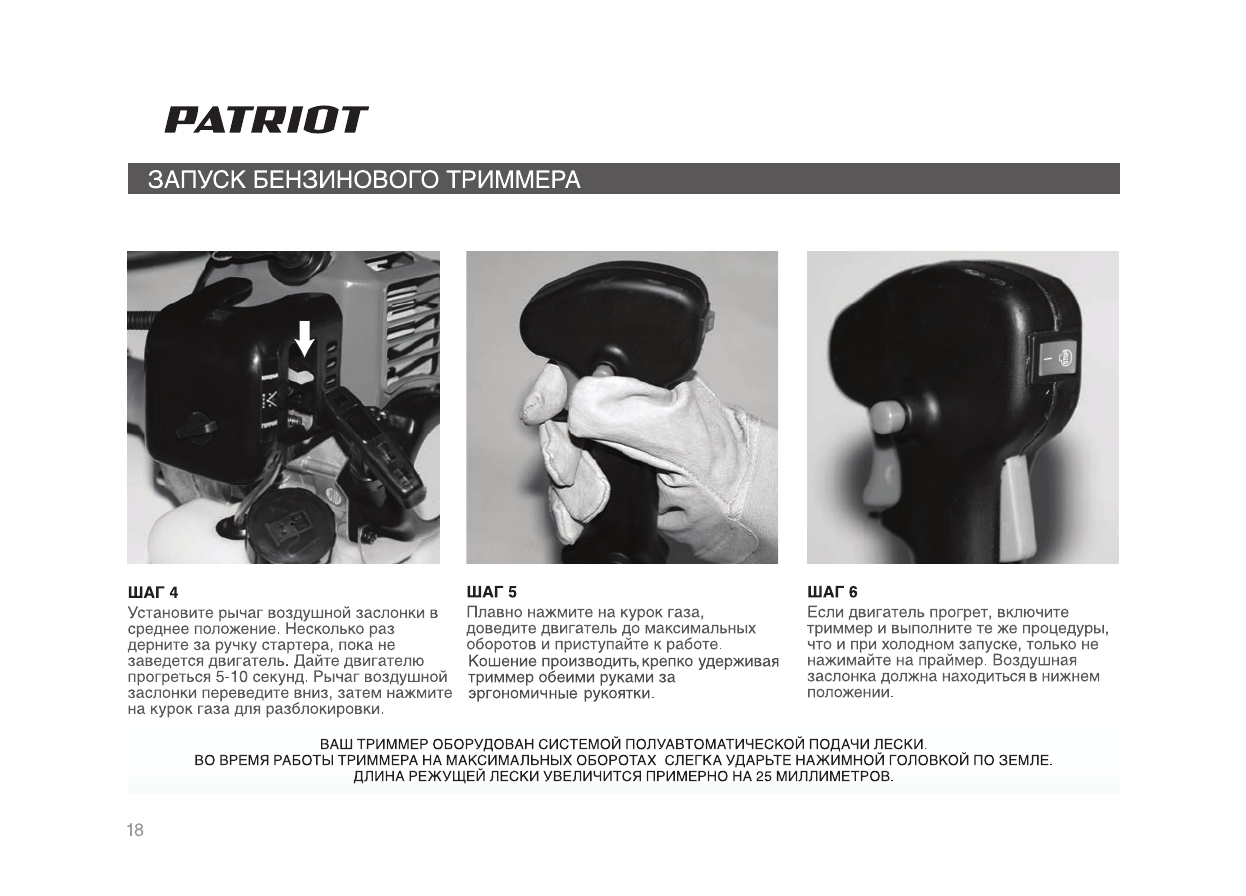 PATRIOT

ЗАПУСК БЕНЗИНОВОГО ТРИММЕРА

ШАГ 4
Установите рычаг воздушной заслонки в среднее положение. Несколько раз дерните за ручку стартера, пока не заведется двигатель. Дайте двигателю прогреться 5-10 секунд. Рычаг воздушной заслонки переведите вниз, затем нажмите на курок газа для разблокировки.

ШАГ 5
Плавно нажмите на курок газа, доведите двигатель до максимальных оборотов и приступайте к работе. Кошение производить, крепко удерживая триммер обеими руками за эргономичные рукоятки.

ШАГ 6
Если двигатель прогрет, включите триммер и выполните те же процедуры, что и при холодном запуске, только не нажимайте на праймер. Воздушная заслонка должна находиться в нижнем положении.

ВАШ ТРИММЕР ОБОРУДОВАН СИСТЕМОЙ ПОЛУАВТОМАТИЧЕСКОЙ ПОДАЧИ ЛЕСКИ.
ВО ВРЕМЯ РАБОТЫ ТРИММЕРА НА МАКСИМАЛЬНЫХ ОБОРОТАХ СЛЕГКА УДАРЬТЕ НАЖИМНОЙ ГОЛОВКОЙ ПО ЗЕМЛЕ.
ДЛИНА РЕЖУЩЕЙ ЛЕСКИ УВЕЛИЧИТСЯ ПРИМЕРНО НА 25 МИЛЛИМЕТРОВ.

18