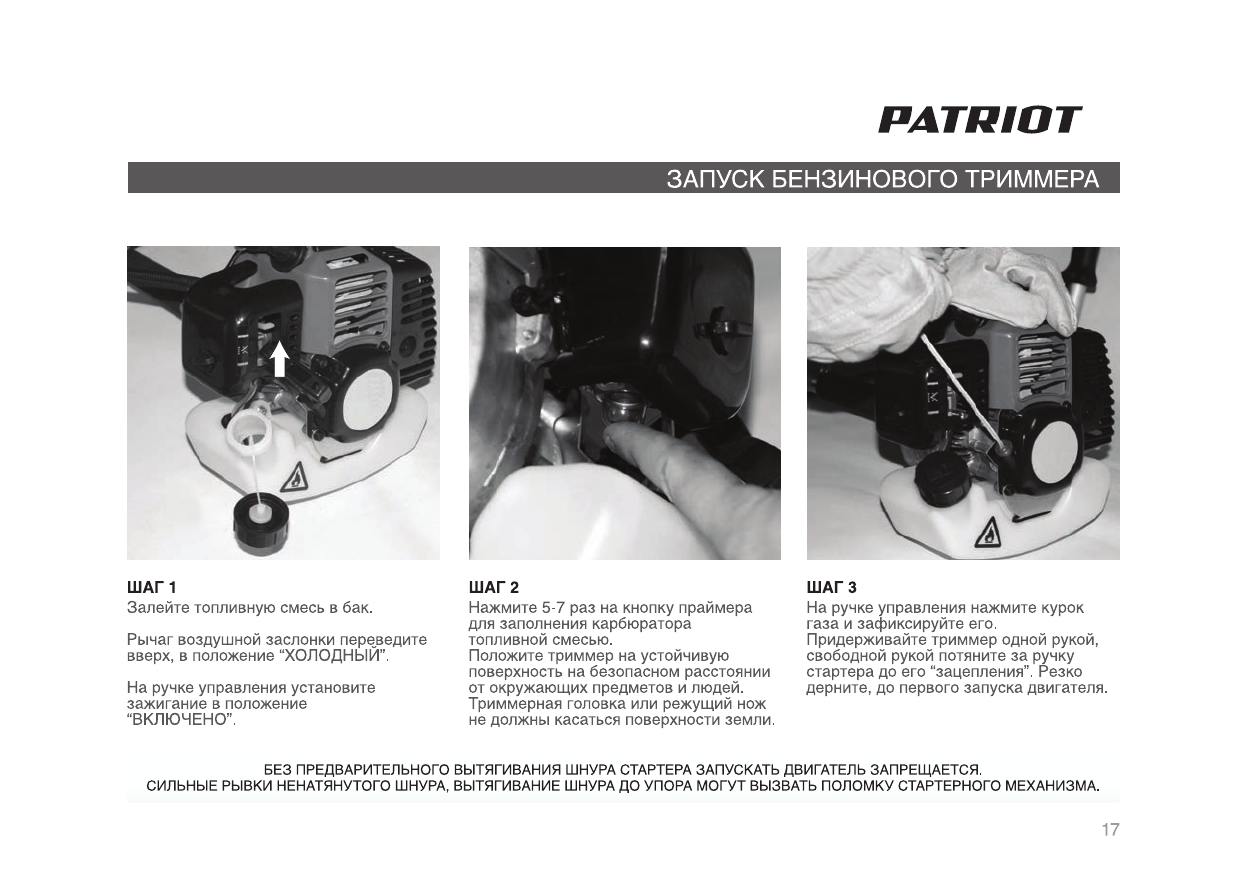 PATRIOT

ЗАПУСК БЕНЗИНОВОГО ТРИММЕРА

ШАГ 1
Залейте топливную смесь в бак.

Рычаг воздушной заслонки переведите вверх, в положение “ХОЛОДНЫЙ”.

На ручке управления установите зажигание в положение “ВКЛЮЧЕНО”.

ШАГ 2
Нажмите 5-7 раз на кнопку праймера для заполнения карбюратора топливной смесью.
Положите триммер на устойчивую поверхность на безопасном расстоянии от окружающих предметов и людей. Триммерная головка или режущий нож не должны касаться поверхности земли.

ШАГ 3
На ручке управления нажмите курок газа и зафиксируйте его.
Придерживайте триммер одной рукой, свободной рукой потяните за ручку стартера до его “зацепления”. Резко дерните, до первого запуска двигателя.

БЕЗ ПРЕДВАРИТЕЛЬНОГО ВЫТЯГИВАНИЯ ШНУРА СТАРТЕРА ЗАПУСКАТЬ ДВИГАТЕЛЬ ЗАПРЕЩАЕТСЯ.
СИЛЬНЫЕ РЫВКИ НЕНАТЯНУТОГО ШНУРА, ВЫТЯГИВАНИЕ ШНУРА ДО УПОРА МОГУТ ВЫЗВАТЬ ПОЛОМКУ СТАРТЕРНОГО МЕХАНИЗМА.

17