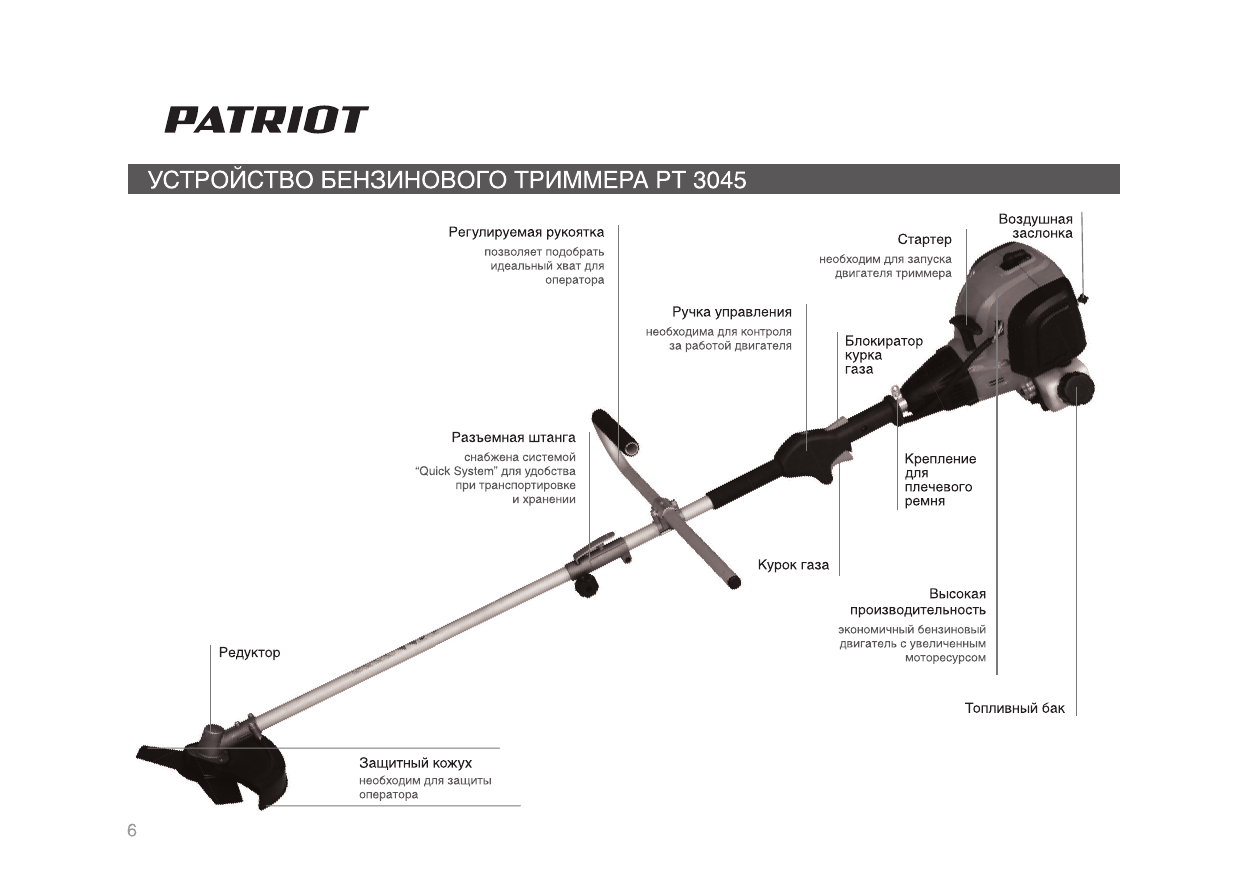 PATRIOT

УСТРОЙСТВО БЕНЗИНОВОГО ТРИММЕРА PT 3045

Регулируемая рукоятка
позволяет подобрать идеальный хват для оператора

Стартер
необходим для запуска двигателя триммера

Воздушная заслонка

Ручка управления
необходима для контроля за работой двигателя

Блокиратор курка газа

Разъемная штанга
снабжена системой "Quick System" для удобства при транспортировке и хранении

Крепление для плечевого ремня

Курок газа

Высокая производительность
экономичный бензиновый двигатель с увеличенным моторесурсом

Редуктор

Топливный бак

Защитный кожух
необходим для защиты оператора

6