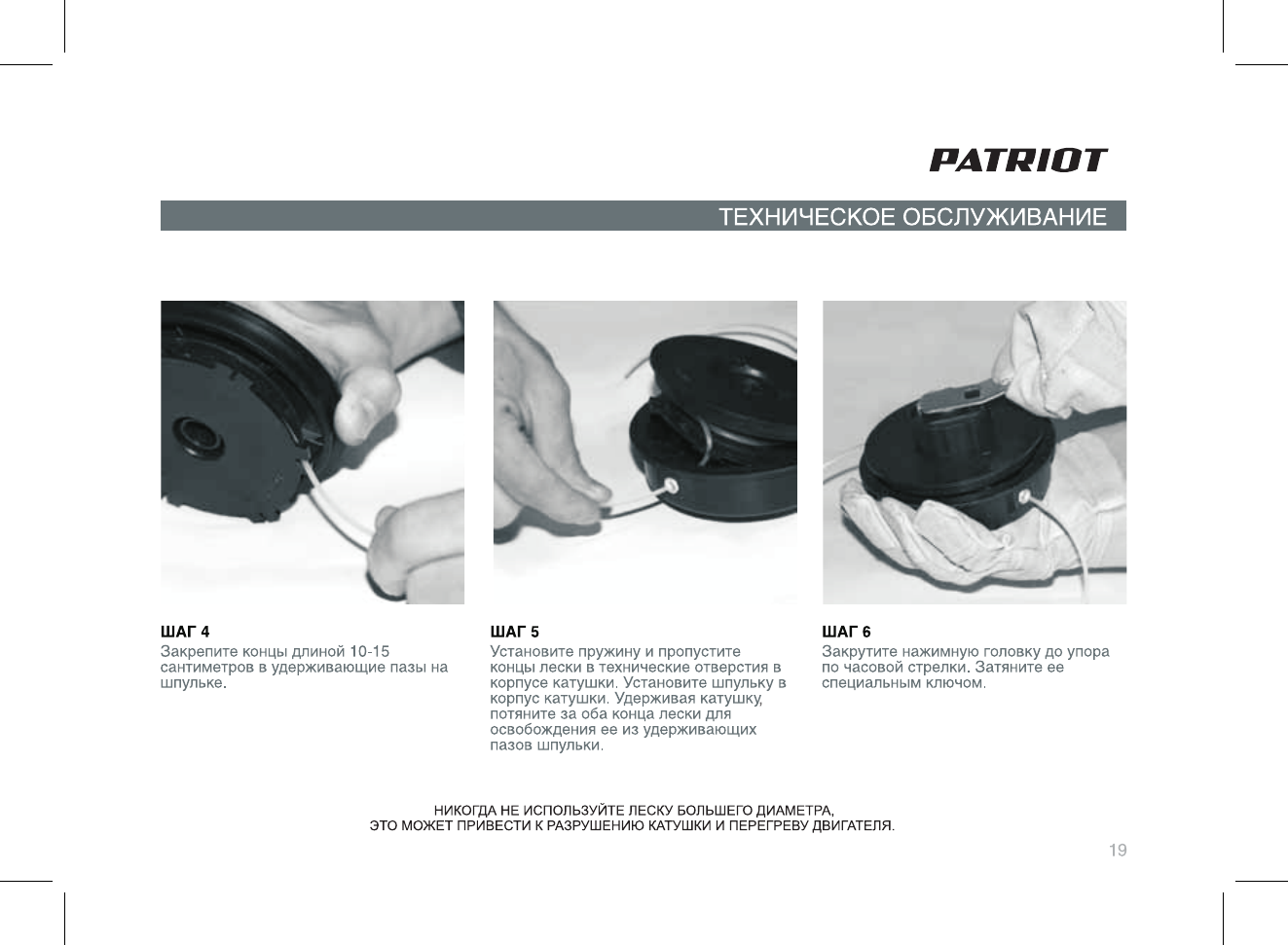 PATRIOT

ТЕХНИЧЕСКОЕ ОБСЛУЖИВАНИЕ

ШАГ 4
Закрепите концы длиной 10-15 сантиметров в удерживающие пазы на шпульке.

ШАГ 5
Установите пружину и пропустите концы лески в технические отверстия в корпусе катушки. Установите шпульку в корпус катушки. Удерживая катушку, потяните за оба конца лески для освобождения ее из удерживающих пазов шпульки.

ШАГ 6
Закрутите нажимную головку до упора по часовой стрелки. Затяните ее специальным ключом.

НИКОГДА НЕ ИСПОЛЬЗУЙТЕ ЛЕСКУ БОЛЬШЕГО ДИАМЕТРА,
ЭТО МОЖЕТ ПРИВЕСТИ К РАЗРУШЕНИЮ КАТУШКИ И ПЕРЕГРЕВУ ДВИГАТЕЛЯ.

19