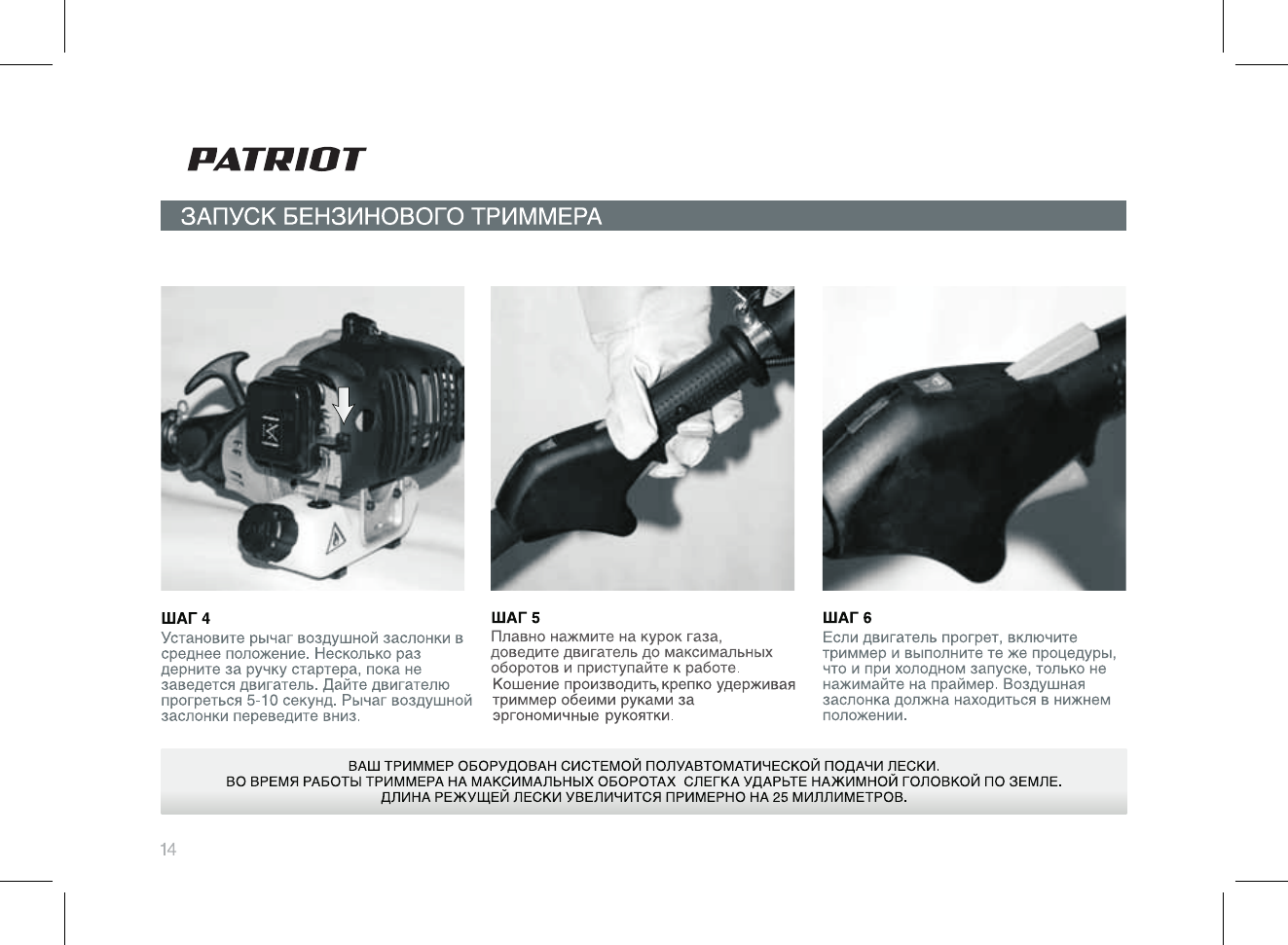 PATRIOT

ЗАПУСК БЕНЗИНОВОГО ТРИММЕРА

ШАГ 4
Установите рычаг воздушной заслонки в среднее положение. Несколько раз дерните за ручку стартера, пока не заведется двигатель. Дайте двигателю прогреться 5-10 секунд. Рычаг воздушной заслонки переведите вниз.

ШАГ 5
Плавно нажмите на курок газа, доведите двигатель до максимальных оборотов и приступайте к работе. Кошение производить, крепко удерживая триммер обеими руками за эргономичные рукоятки.

ШАГ 6
Если двигатель прогрет, включите триммер и выполните те же процедуры, что и при холодном запуске, только не нажимайте на праймер. Воздушная заслонка должна находиться в нижнем положении.

ВАШ ТРИММЕР ОБОРУДОВАН СИСТЕМОЙ ПОЛУАВТОМАТИЧЕСКОЙ ПОДАЧИ ЛЕСКИ.
ВО ВРЕМЯ РАБОТЫ ТРИММЕРА НА МАКСИМАЛЬНЫХ ОБОРОТАХ СЛЕГКА УДАРЬТЕ НАЖИМНОЙ ГОЛОВКОЙ ПО ЗЕМЛЕ.
ДЛИНА РЕЖУЩЕЙ ЛЕСКИ УВЕЛИЧИТСЯ ПРИМЕРНО НА 25 МИЛЛИМЕТРОВ.

14