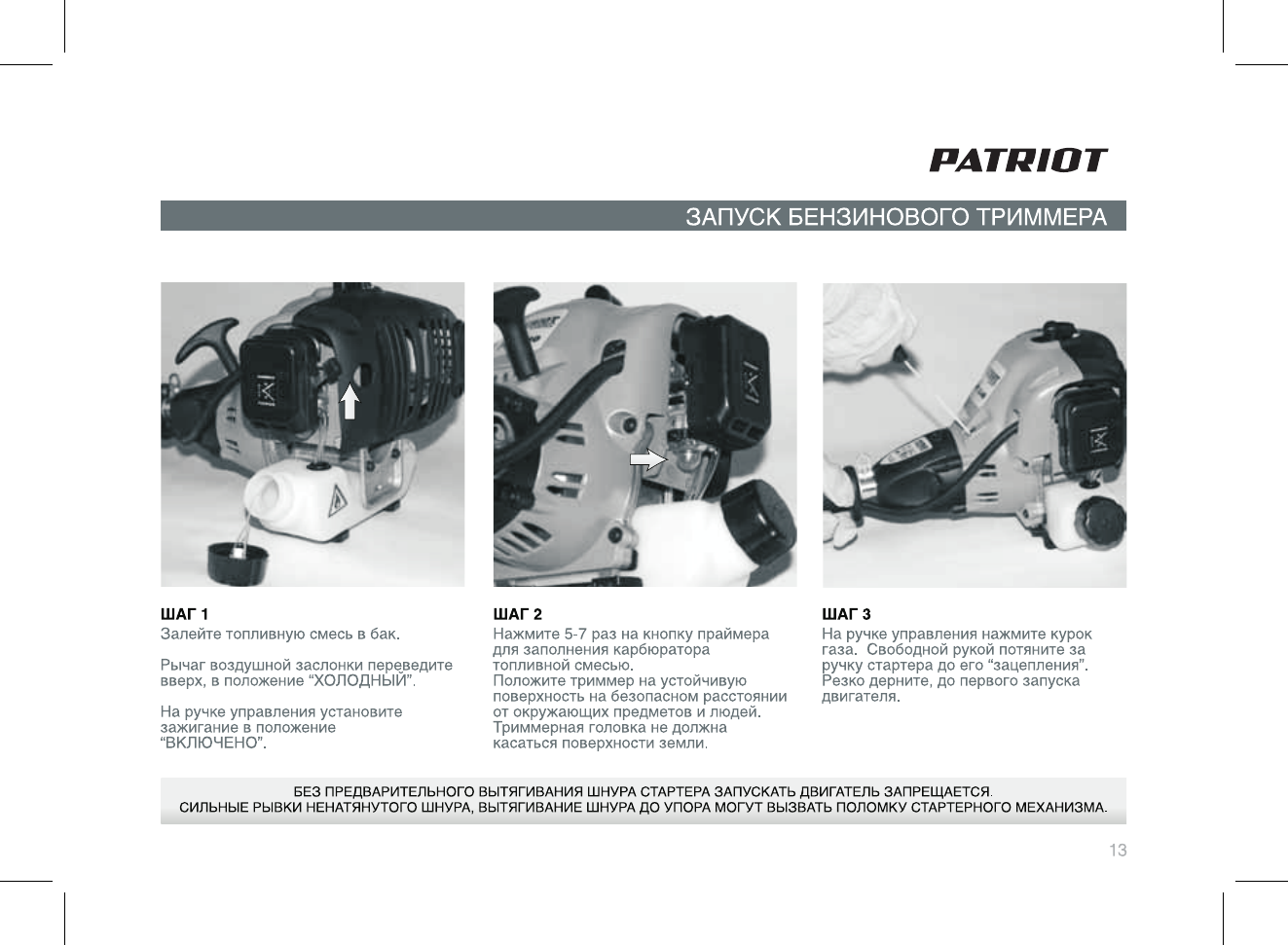 PATRIOT

ЗАПУСК БЕНЗИНОВОГО ТРИММЕРА

ШАГ 1
Залейте топливную смесь в бак.

Рычаг воздушной заслонки переведите вверх, в положение “ХОЛОДНЫЙ”.

На ручке управления установите зажигание в положение “ВКЛЮЧЕНО”.

ШАГ 2
Нажмите 5-7 раз на кнопку праймера для заполнения карбюратора топливной смесью.
Положите триммер на устойчивую поверхность на безопасном расстоянии от окружающих предметов и людей.
Триммерная головка не должна касаться поверхности земли.

ШАГ 3
На ручке управления нажмите курок газа. Свободной рукой потяните за ручку стартера до его “зацепления”.
Резко дерните, до первого запуска двигателя.

БЕЗ ПРЕДВАРИТЕЛЬНОГО ВЫТЯГИВАНИЯ ШНУРА СТАРТЕРА ЗАПУСКАТЬ ДВИГАТЕЛЬ ЗАПРЕЩАЕТСЯ.
СИЛЬНЫЕ РЫВКИ НЕНАТЯНУТОГО ШНУРА, ВЫТЯГИВАНИЕ ШНУРА ДО УПОРА МОГУТ ВЫЗВАТЬ ПОЛОМКУ СТАРТЕРНОГО МЕХАНИЗМА.

13