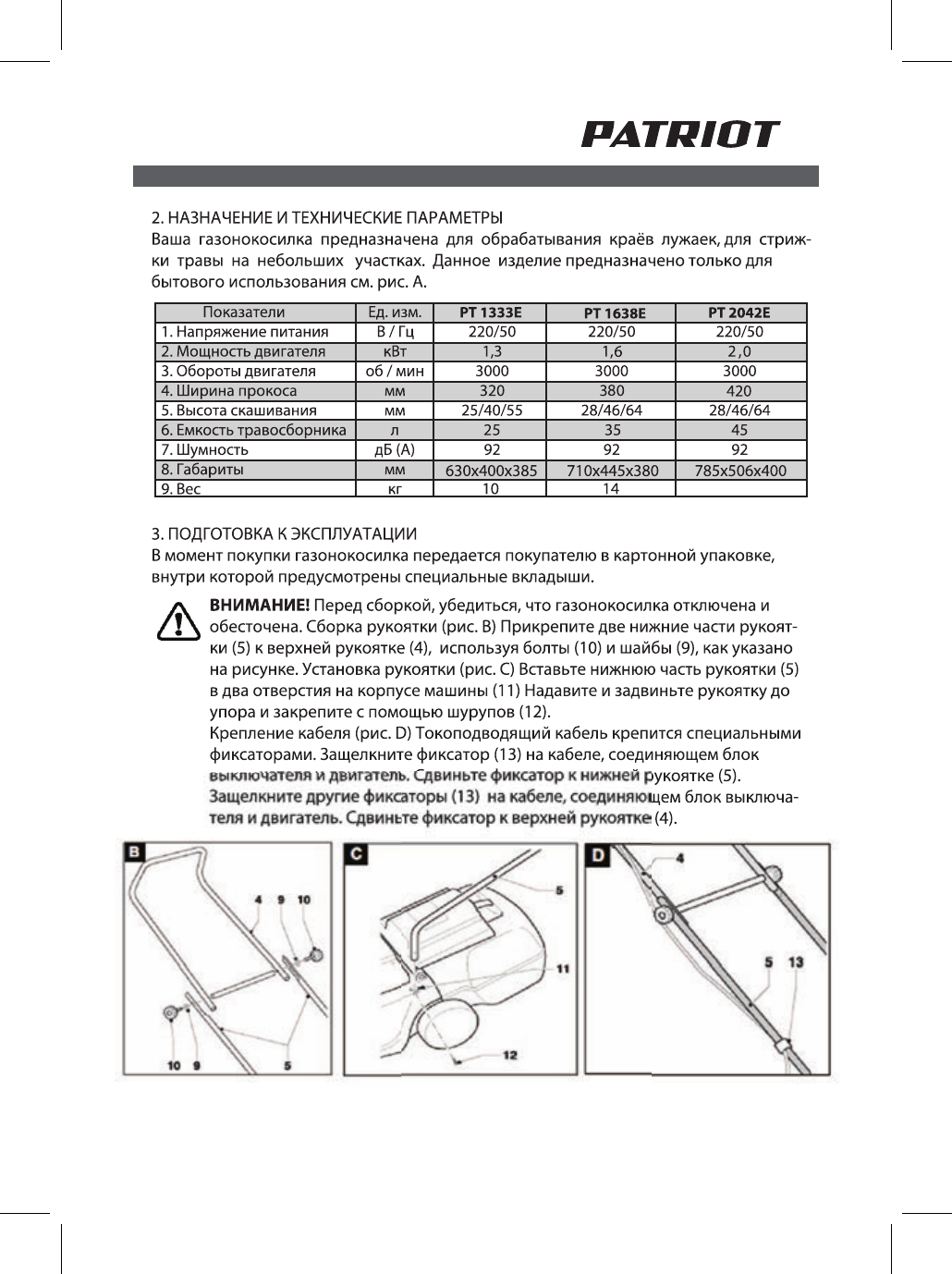 PATRIOT

2. НАЗНАЧЕНИЕ И ТЕХНИЧЕСКИЕ ПАРАМЕТРЫ
Ваша газонокосилка предназначена для обрабатывания краёв лужаек, для стрижки травы на небольших участках. Данное изделие предназначено только для бытового использования см. рис. А.

| Показатели | Ед. изм. | PT 1333E | PT 1638E | PT 2042E |
|---|---|---|---|---|
| 1. Напряжение питания | В / Гц | 220/50 | 220/50 | 220/50 |
| 2. Мощность двигателя | кВт | 1,3 | 1,6 | 2,0 |
| 3. Обороты двигателя | об / мин | 3000 | 3000 | 3000 |
| 4. Ширина прокоса | мм | 320 | 380 | 420 |
| 5. Высота скашивания | мм | 25/40/55 | 28/46/64 | 28/46/64 |
| 6. Емкость травосборника | л | 25 | 35 | 45 |
| 7. Шумность | дБ (А) | 92 | 92 | 92 |
| 8. Габариты | мм | 630x400x385 | 710x445x380 | 785x506x400 |
| 9. Вес | кг | 10 | 14 | |

3. ПОДГОТОВКА К ЭКСПЛУАТАЦИИ
В момент покупки газонокосилка передается покупателю в картонной упаковке, внутри которой предусмотрены специальные вкладыши.

ВНИМАНИЕ! Перед сборкой, убедиться, что газонокосилка отключена и обесточена. Сборка рукоятки (рис. В) Прикрепите две нижние части рукоятки (5) к верхней рукоятке (4), используя болты (10) и шайбы (9), как указано на рисунке. Установка рукоятки (рис. С) Вставьте нижнюю часть рукоятки (5) в два отверстия на корпусе машины (11) Надавите и задвиньте рукоятку до упора и закрепите с помощью шурупов (12).
Крепление кабеля (рис. D) Токоподводящий кабель крепится специальными фиксаторами. Защелкните фиксатор (13) на кабеле, соединяющем блок выключателя и двигатель. Сдвиньте фиксатор к нижней рукоятке (5).
Защелкните другие фиксаторы (13) на кабеле, соединяющем блок выключателя и двигатель. Сдвиньте фиксатор к верхней рукоятке (4).

B
4 9 10
10 9 5

C
5
11
12

D
4
5 13