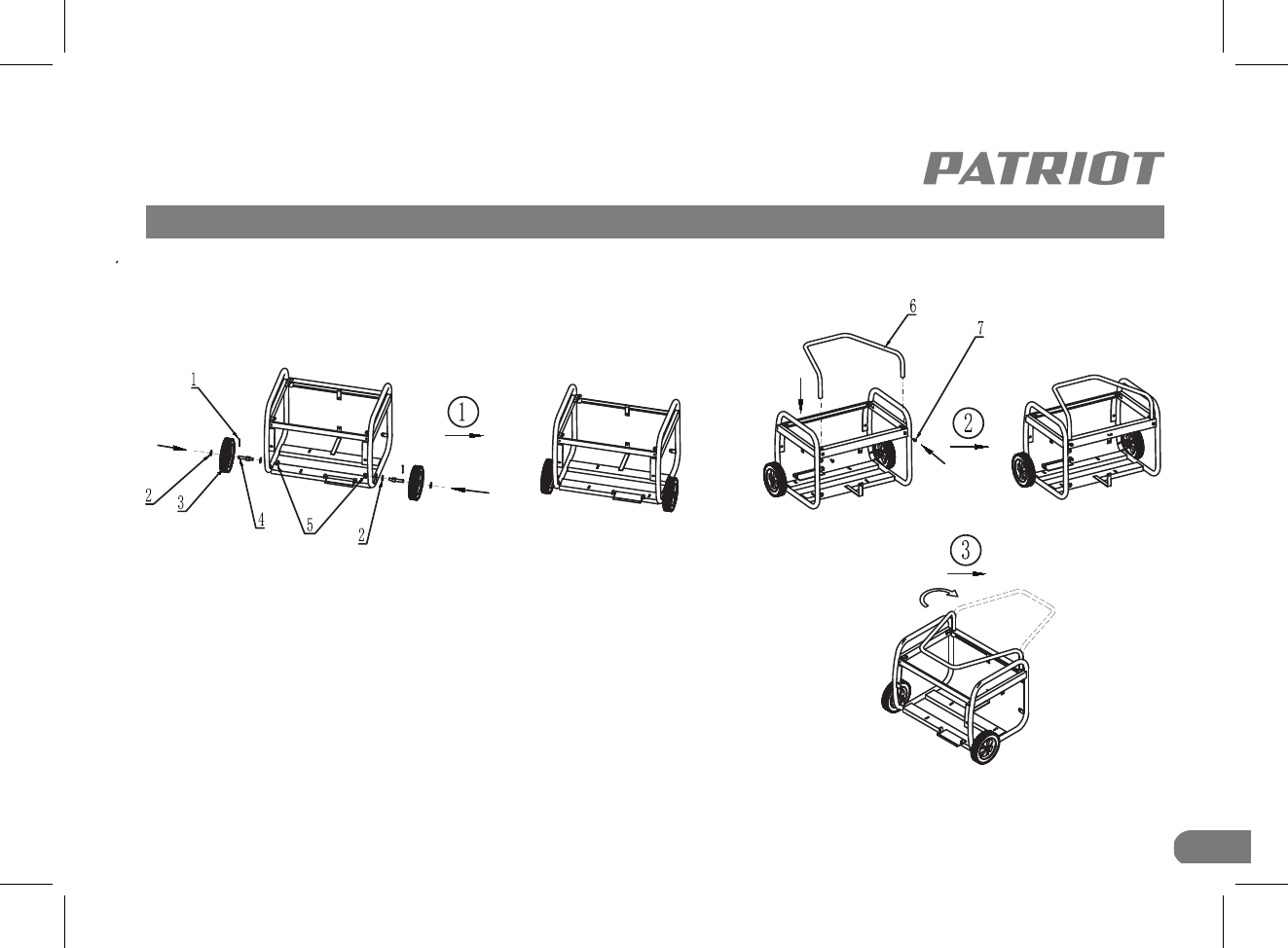 PATRIOT

1
2
3
4
5
2
①

6
7
②
③