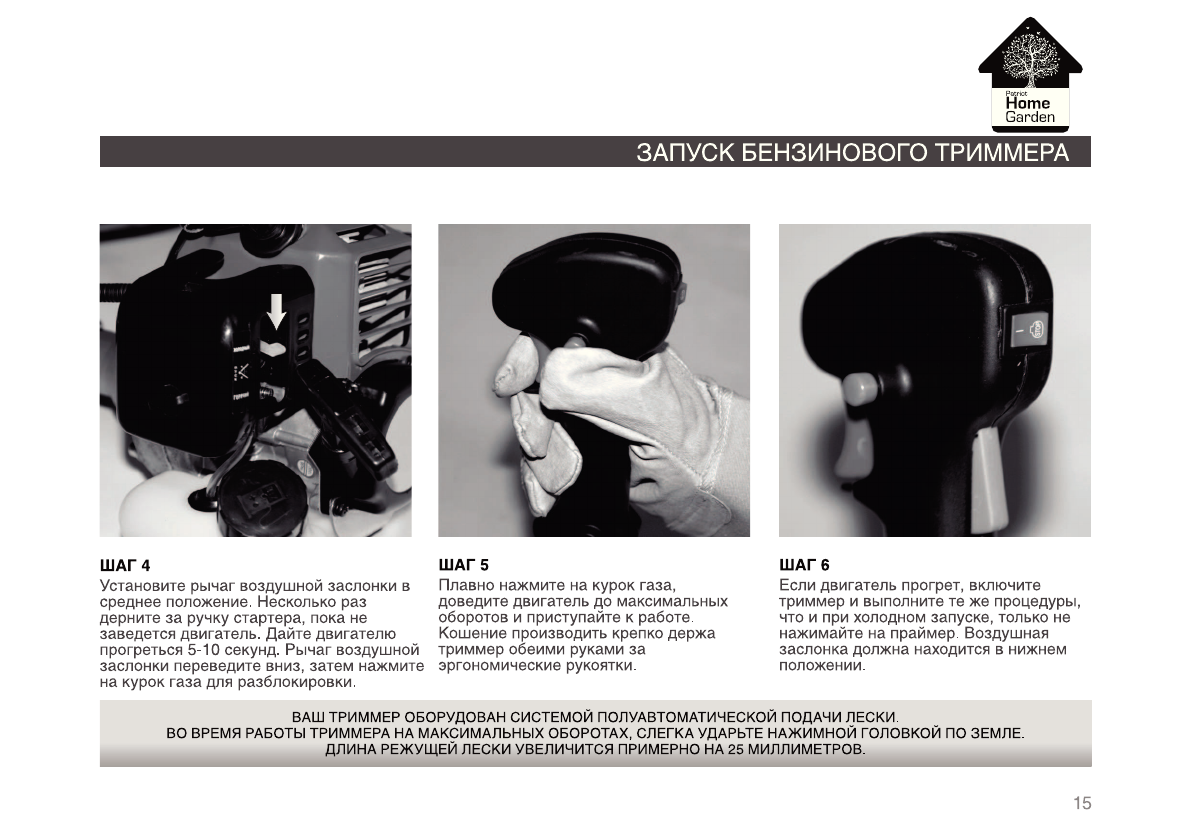 Patriot
Home
Garden

ЗАПУСК БЕНЗИНОВОГО ТРИММЕРА

ШАГ 4
Установите рычаг воздушной заслонки в среднее положение. Несколько раз дерните за ручку стартера, пока не заведется двигатель. Дайте двигателю прогреться 5-10 секунд. Рычаг воздушной заслонки переведите вниз, затем нажмите на курок газа для разблокировки.

ШАГ 5
Плавно нажмите на курок газа, доведите двигатель до максимальных оборотов и приступайте к работе. Кошение производить крепко держа триммер обеими руками за эргономические рукоятки.

ШАГ 6
Если двигатель прогрет, включите триммер и выполните те же процедуры, что и при холодном запуске, только не нажимайте на праймер. Воздушная заслонка должна находится в нижнем положении.

ВАШ ТРИММЕР ОБОРУДОВАН СИСТЕМОЙ ПОЛУАВТОМАТИЧЕСКОЙ ПОДАЧИ ЛЕСКИ.
ВО ВРЕМЯ РАБОТЫ ТРИММЕРА НА МАКСИМАЛЬНЫХ ОБОРОТАХ, СЛЕГКА УДАРЬТЕ НАЖИМНОЙ ГОЛОВКОЙ ПО ЗЕМЛЕ.
ДЛИНА РЕЖУЩЕЙ ЛЕСКИ УВЕЛИЧИТСЯ ПРИМЕРНО НА 25 МИЛЛИМЕТРОВ.

15