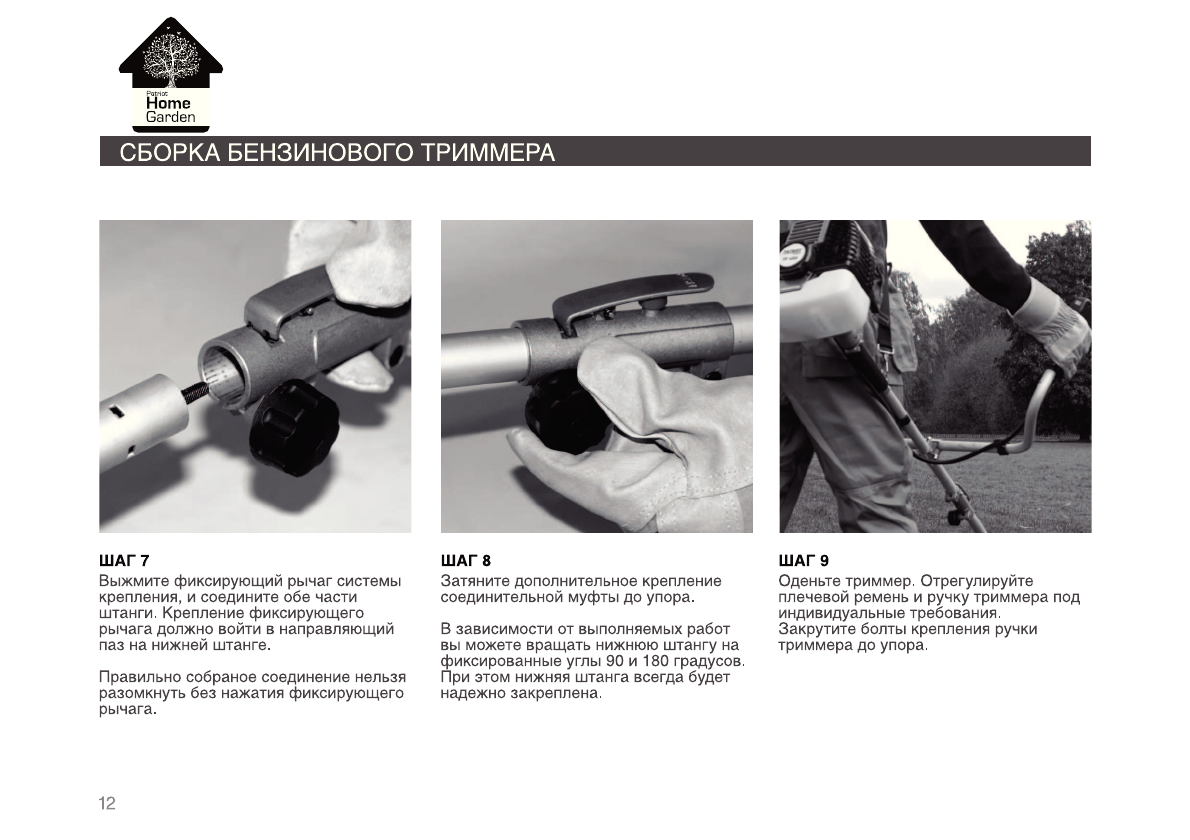 Patriot
Home
Garden

СБОРКА БЕНЗИНОВОГО ТРИММЕРА

ШАГ 7
Выжмите фиксирующий рычаг системы крепления, и соедините обе части штанги. Крепление фиксирующего рычага должно войти в направляющий паз на нижней штанге.

Правильно собраное соединение нельзя разомкнуть без нажатия фиксирующего рычага.

ШАГ 8
Затяните дополнительное крепление соединительной муфты до упора.

В зависимости от выполняемых работ вы можете вращать нижнюю штангу на фиксированные углы 90 и 180 градусов. При этом нижняя штанга всегда будет надежно закреплена.

ШАГ 9
Оденьте триммер. Отрегулируйте плечевой ремень и ручку триммера под индивидуальные требования.
Закрутите болты крепления ручки триммера до упора.

12