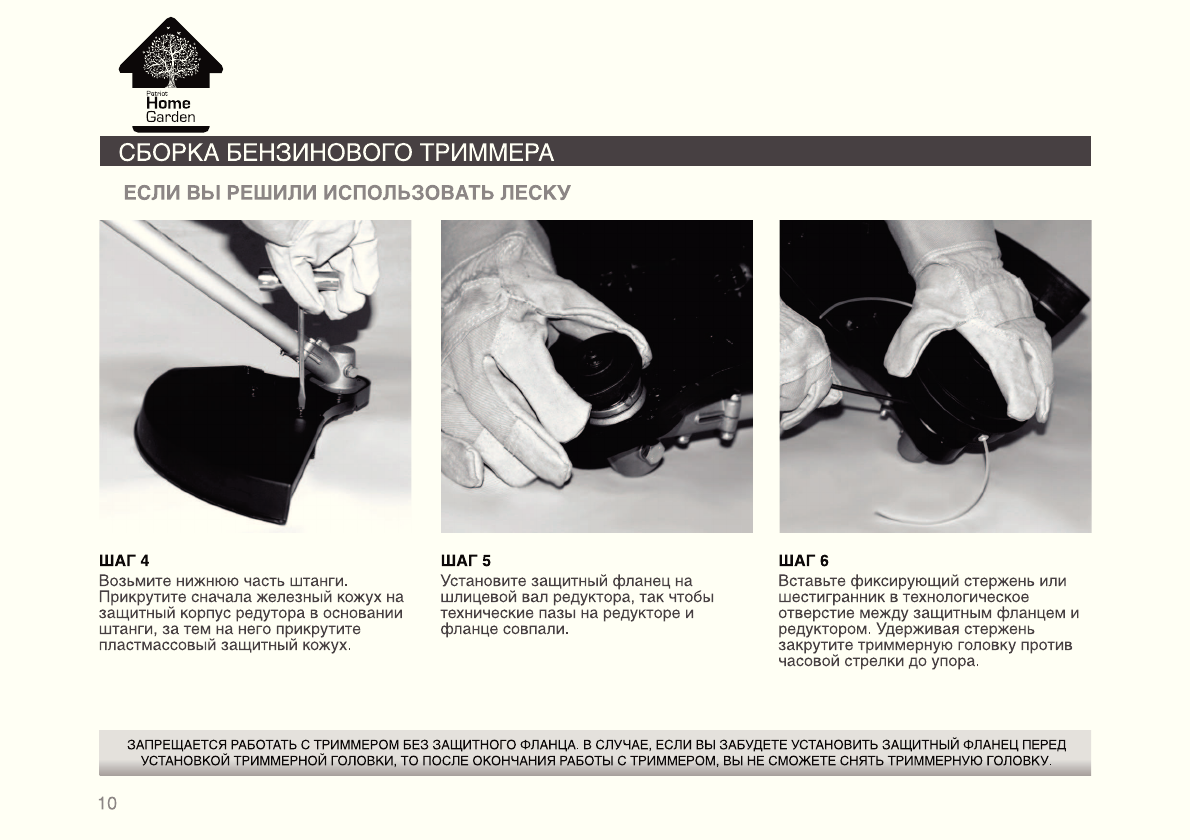 Patriot
Home
Garden

СБОРКА БЕНЗИНОВОГО ТРИММЕРА

ЕСЛИ ВЫ РЕШИЛИ ИСПОЛЬЗОВАТЬ ЛЕСКУ

ШАГ 4
Возьмите нижнюю часть штанги. Прикрутите сначала железный кожух на защитный корпус редутора в основании штанги, за тем на него прикрутите пластмассовый защитный кожух.

ШАГ 5
Установите защитный фланец на шлицевой вал редуктора, так чтобы технические пазы на редукторе и фланце совпали.

ШАГ 6
Вставьте фиксирующий стержень или шестигранник в технологическое отверстие между защитным фланцем и редуктором. Удерживая стержень закрутите триммерную головку против часовой стрелки до упора.

ЗАПРЕЩАЕТСЯ РАБОТАТЬ С ТРИММЕРОМ БЕЗ ЗАЩИТНОГО ФЛАНЦА. В СЛУЧАЕ, ЕСЛИ ВЫ ЗАБУДЕТЕ УСТАНОВИТЬ ЗАЩИТНЫЙ ФЛАНЕЦ ПЕРЕД УСТАНОВКОЙ ТРИММЕРНОЙ ГОЛОВКИ, ТО ПОСЛЕ ОКОНЧАНИЯ РАБОТЫ С ТРИММЕРОМ, ВЫ НЕ СМОЖЕТЕ СНЯТЬ ТРИММЕРНУЮ ГОЛОВКУ.

10