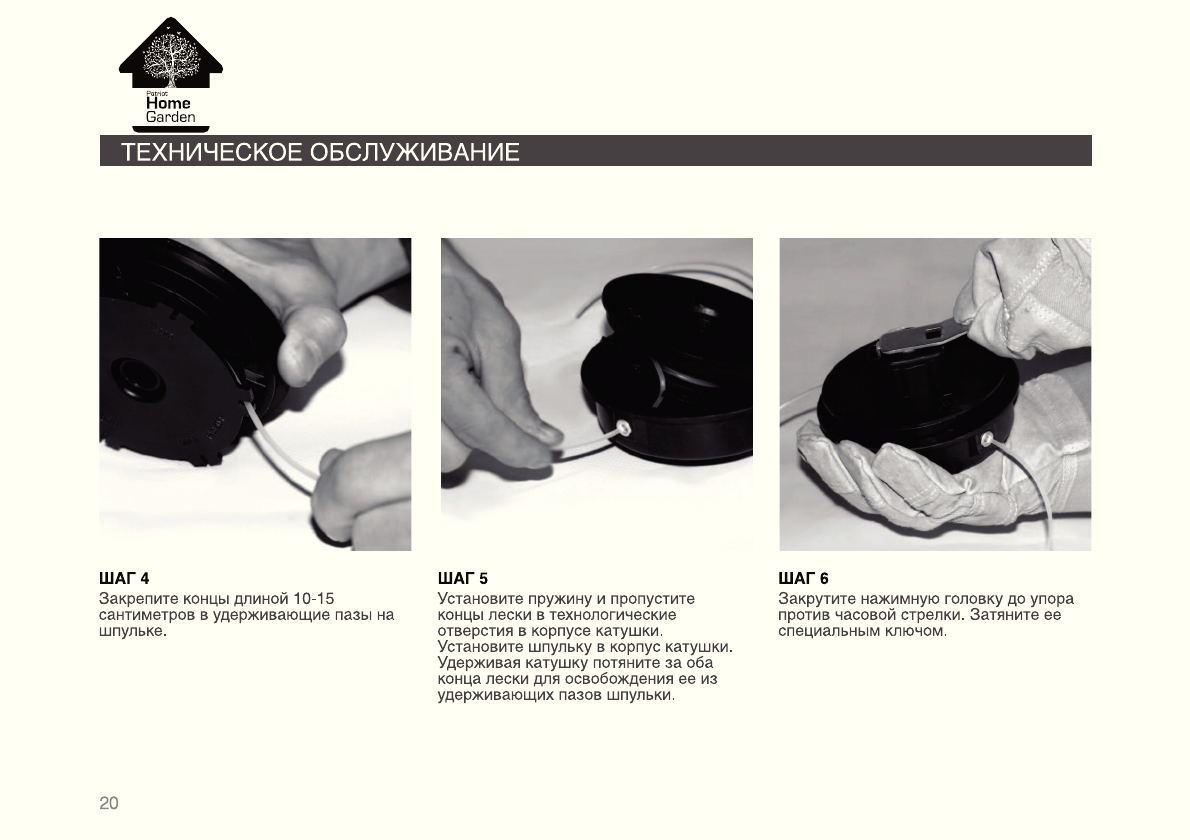 Patriot
Home
Garden

ТЕХНИЧЕСКОЕ ОБСЛУЖИВАНИЕ

ШАГ 4
Закрепите концы длиной 10-15 сантиметров в удерживающие пазы на шпульке.

ШАГ 5
Установите пружину и пропустите концы лески в технологические отверстия в корпусе катушки. Установите шпульку в корпус катушки. Удерживая катушку потяните за оба конца лески для освобождения ее из удерживающих пазов шпульки.

ШАГ 6
Закрутите нажимную головку до упора против часовой стрелки. Затяните ее специальным ключом.

20