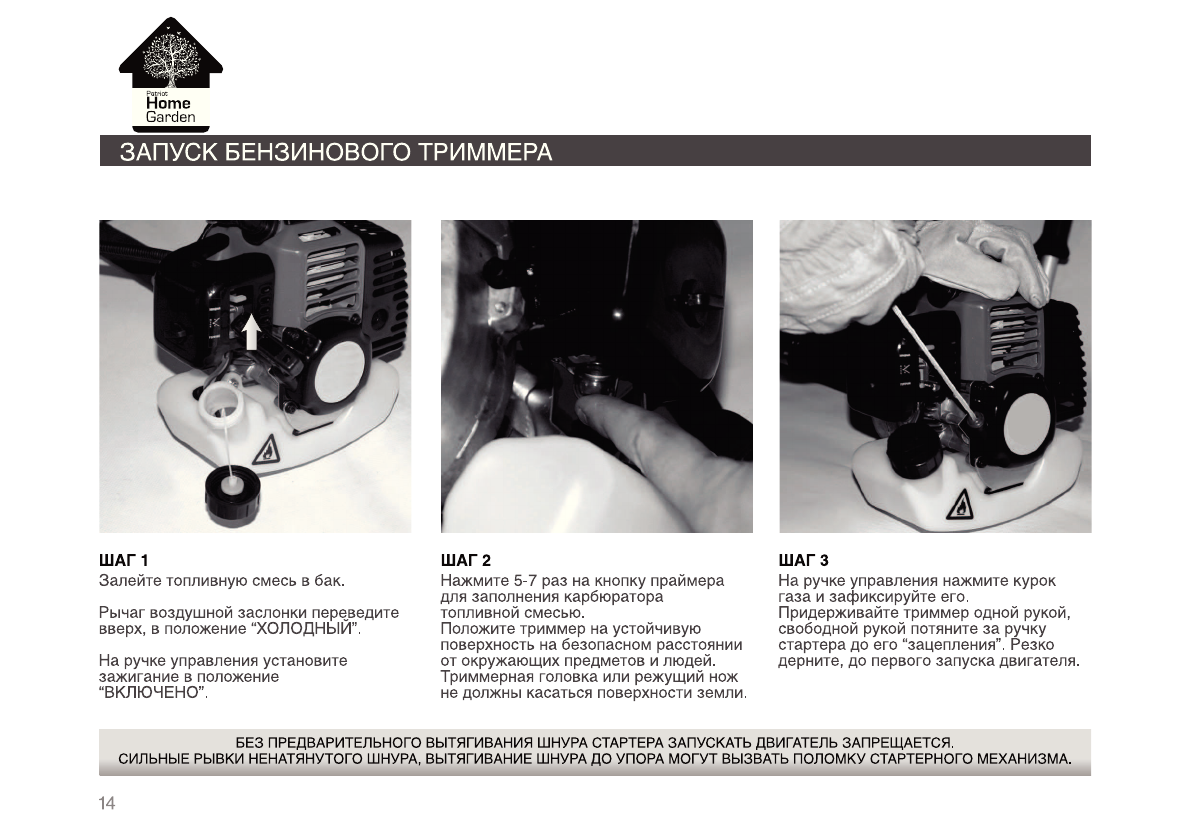 Patriot
Home
Garden

ЗАПУСК БЕНЗИНОВОГО ТРИММЕРА

ШАГ 1
Залейте топливную смесь в бак.

Рычаг воздушной заслонки переведите вверх, в положение “ХОЛОДНЫЙ”.

На ручке управления установите зажигание в положение “ВКЛЮЧЕНО”.

ШАГ 2
Нажмите 5-7 раз на кнопку праймера для заполнения карбюратора топливной смесью.
Положите триммер на устойчивую поверхность на безопасном расстоянии от окружающих предметов и людей.
Триммерная головка или режущий нож не должны касаться поверхности земли.

ШАГ 3
На ручке управления нажмите курок газа и зафиксируйте его.
Придерживайте триммер одной рукой, свободной рукой потяните за ручку стартера до его “зацепления”. Резко дерните, до первого запуска двигателя.

БЕЗ ПРЕДВАРИТЕЛЬНОГО ВЫТЯГИВАНИЯ ШНУРА СТАРТЕРА ЗАПУСКАТЬ ДВИГАТЕЛЬ ЗАПРЕЩАЕТСЯ.
СИЛЬНЫЕ РЫВКИ НЕНАТЯНУТОГО ШНУРА, ВЫТЯГИВАНИЕ ШНУРА ДО УПОРА МОГУТ ВЫЗВАТЬ ПОЛОМКУ СТАРТЕРНОГО МЕХАНИЗМА.

14