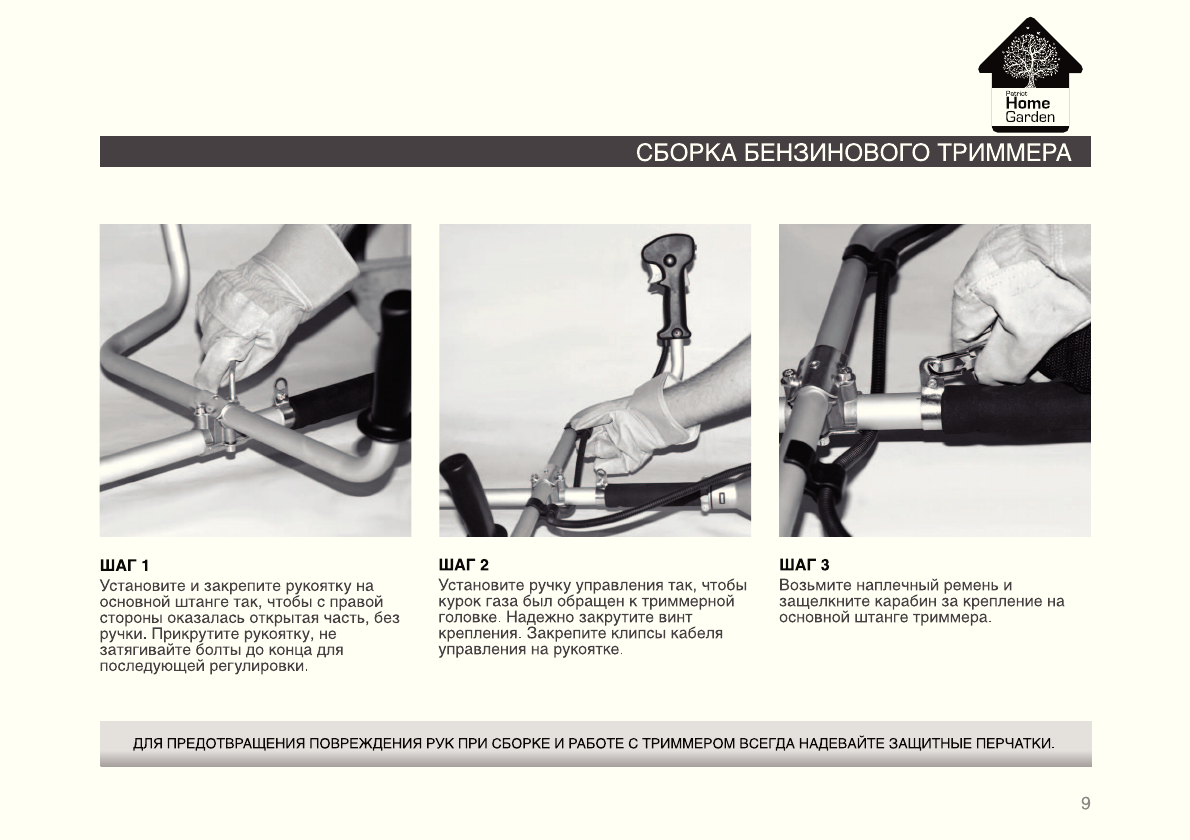 Patriot
Home
Garden

СБОРКА БЕНЗИНОВОГО ТРИММЕРА

ШАГ 1
Установите и закрепите рукоятку на основной штанге так, чтобы с правой стороны оказалась открытая часть, без ручки. Прикрутите рукоятку, не затягивайте болты до конца для последующей регулировки.

ШАГ 2
Установите ручку управления так, чтобы курок газа был обращен к триммерной головке. Надежно закрутите винт крепления. Закрепите клипсы кабеля управления на рукоятке.

ШАГ 3
Возьмите наплечный ремень и защелкните карабин за крепление на основной штанге триммера.

ДЛЯ ПРЕДОТВРАЩЕНИЯ ПОВРЕЖДЕНИЯ РУК ПРИ СБОРКЕ И РАБОТЕ С ТРИММЕРОМ ВСЕГДА НАДЕВАЙТЕ ЗАЩИТНЫЕ ПЕРЧАТКИ.

9