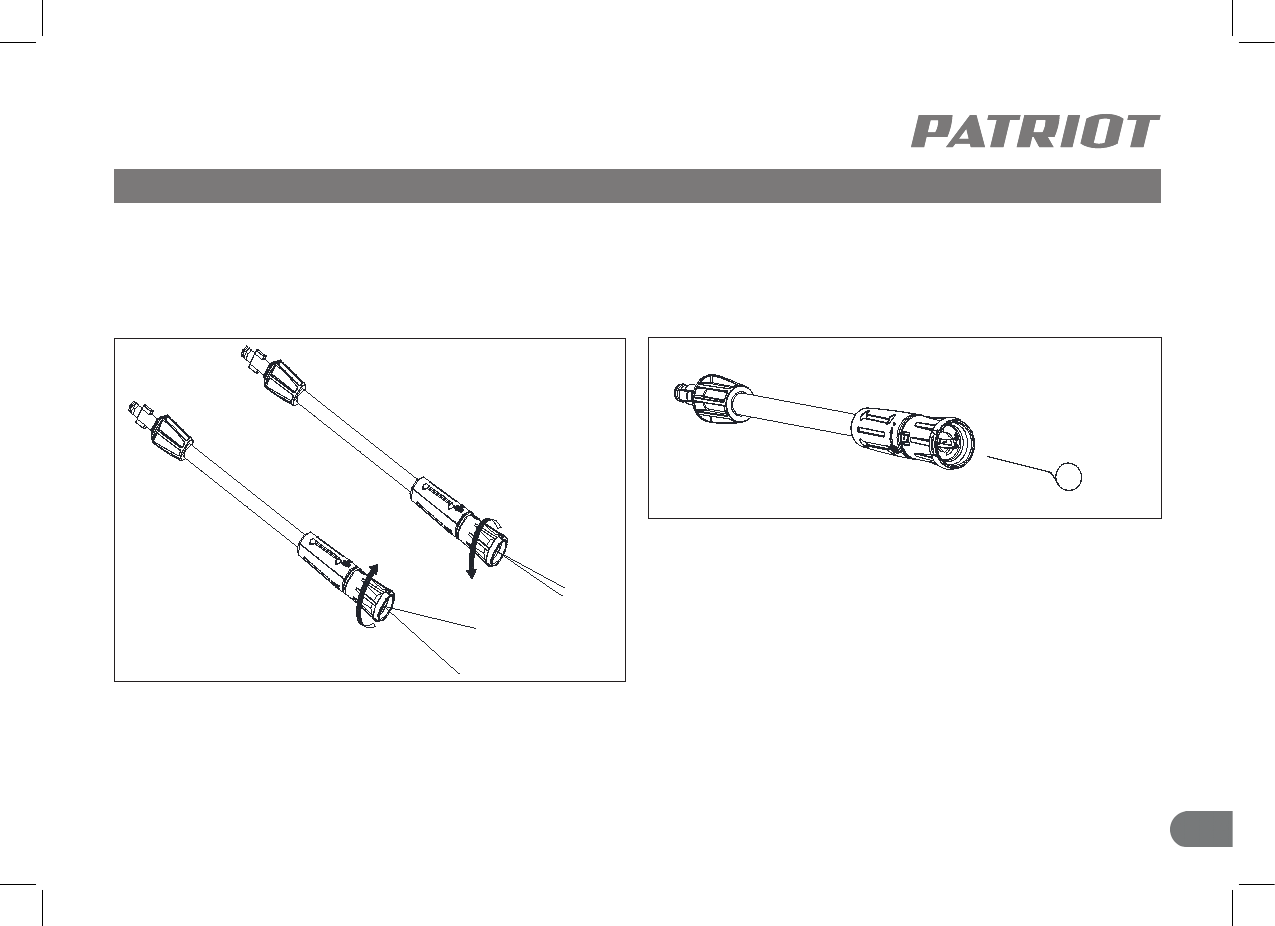 PATRIOT