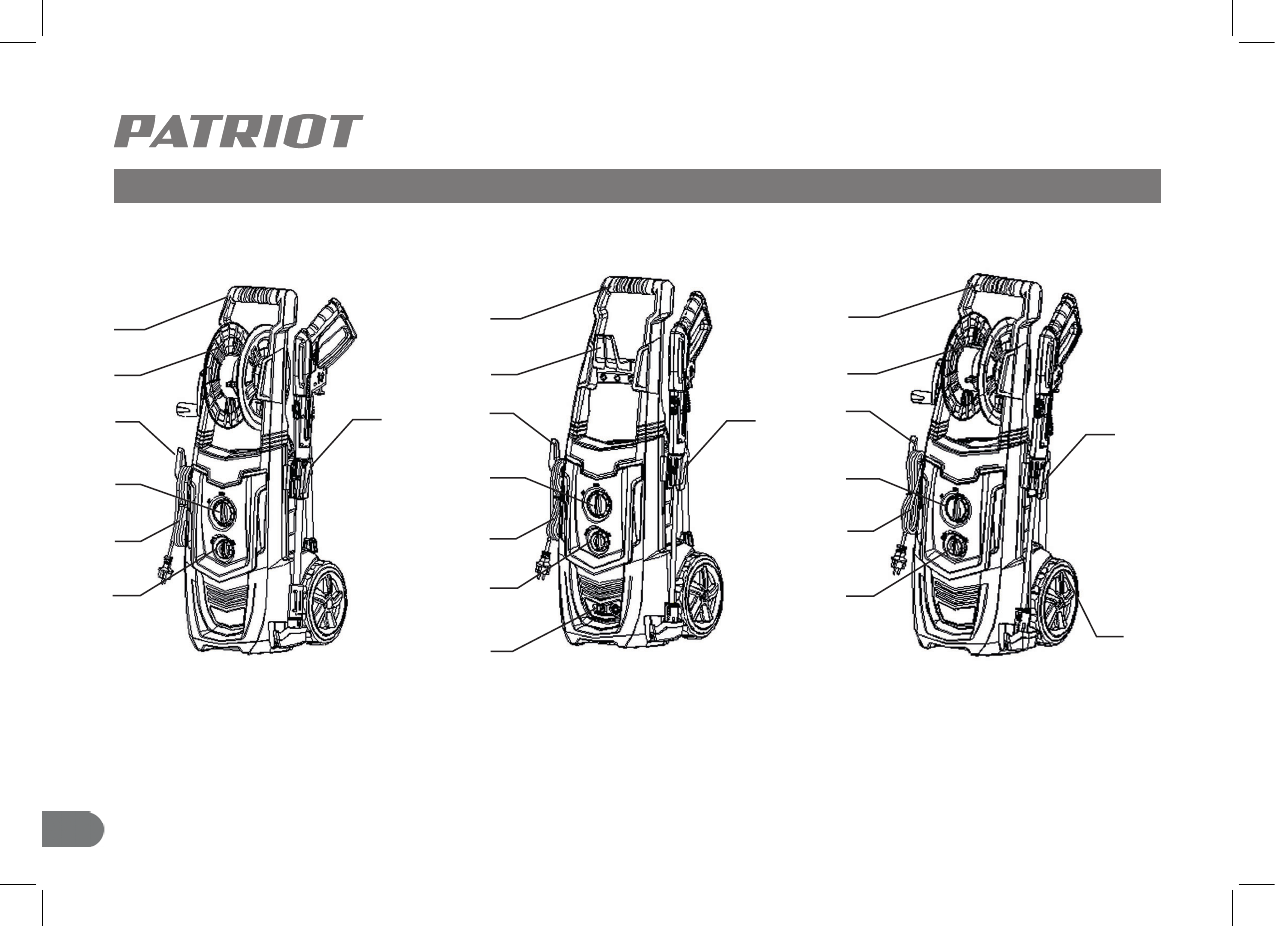 PATRIOT