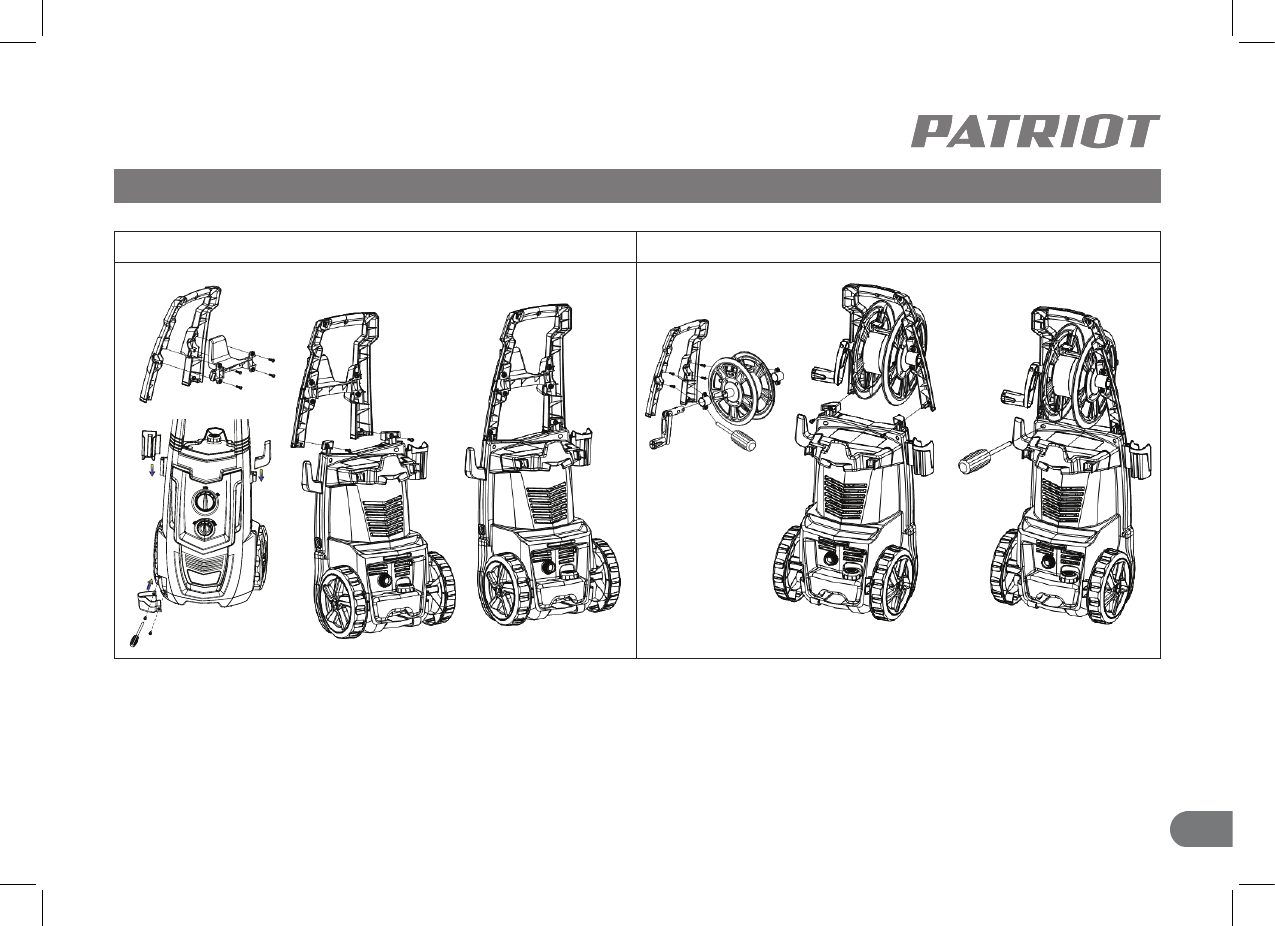 PATRIOT