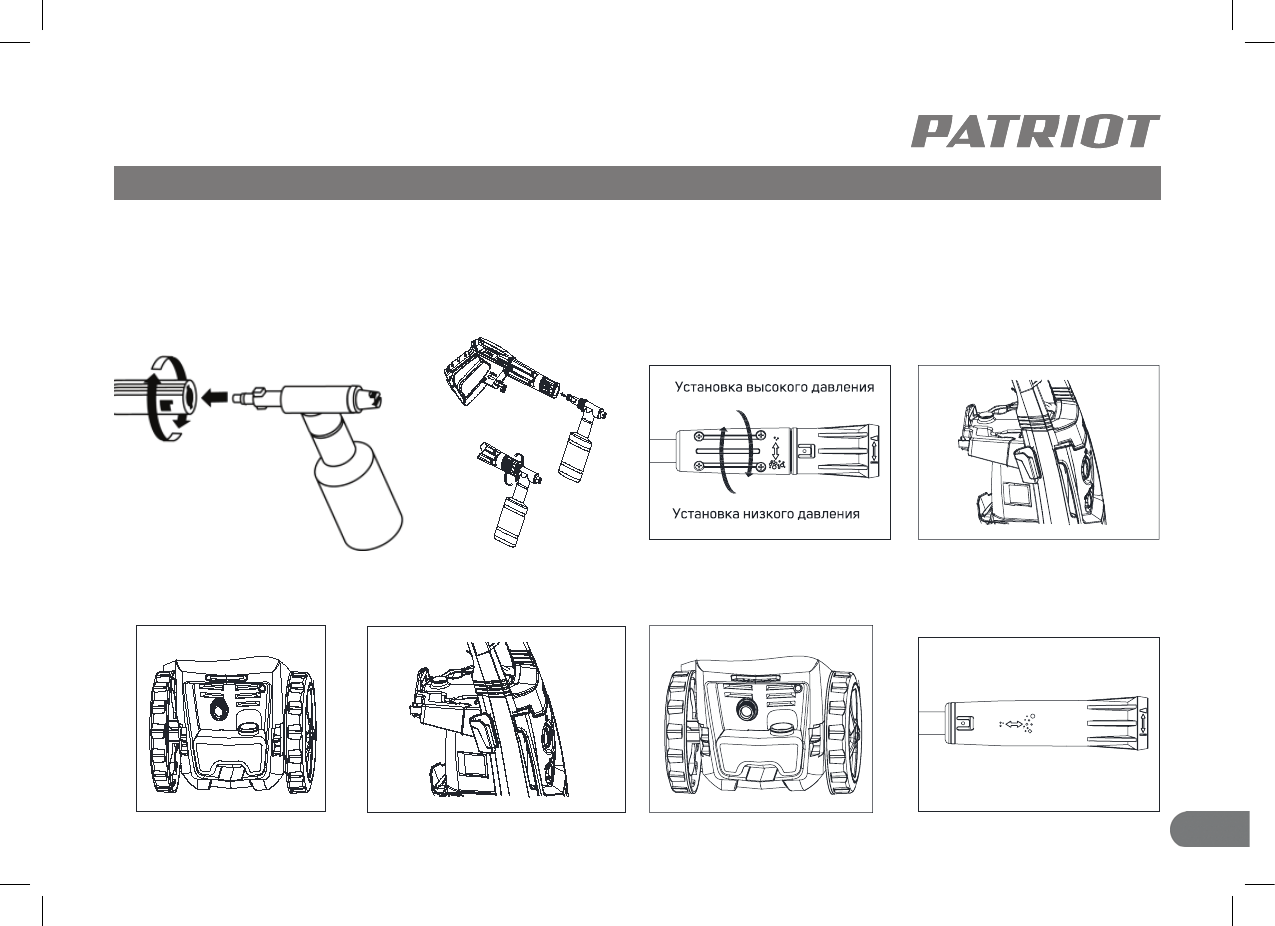 PATRIOT

Установка высокого давления

Установка низкого давления