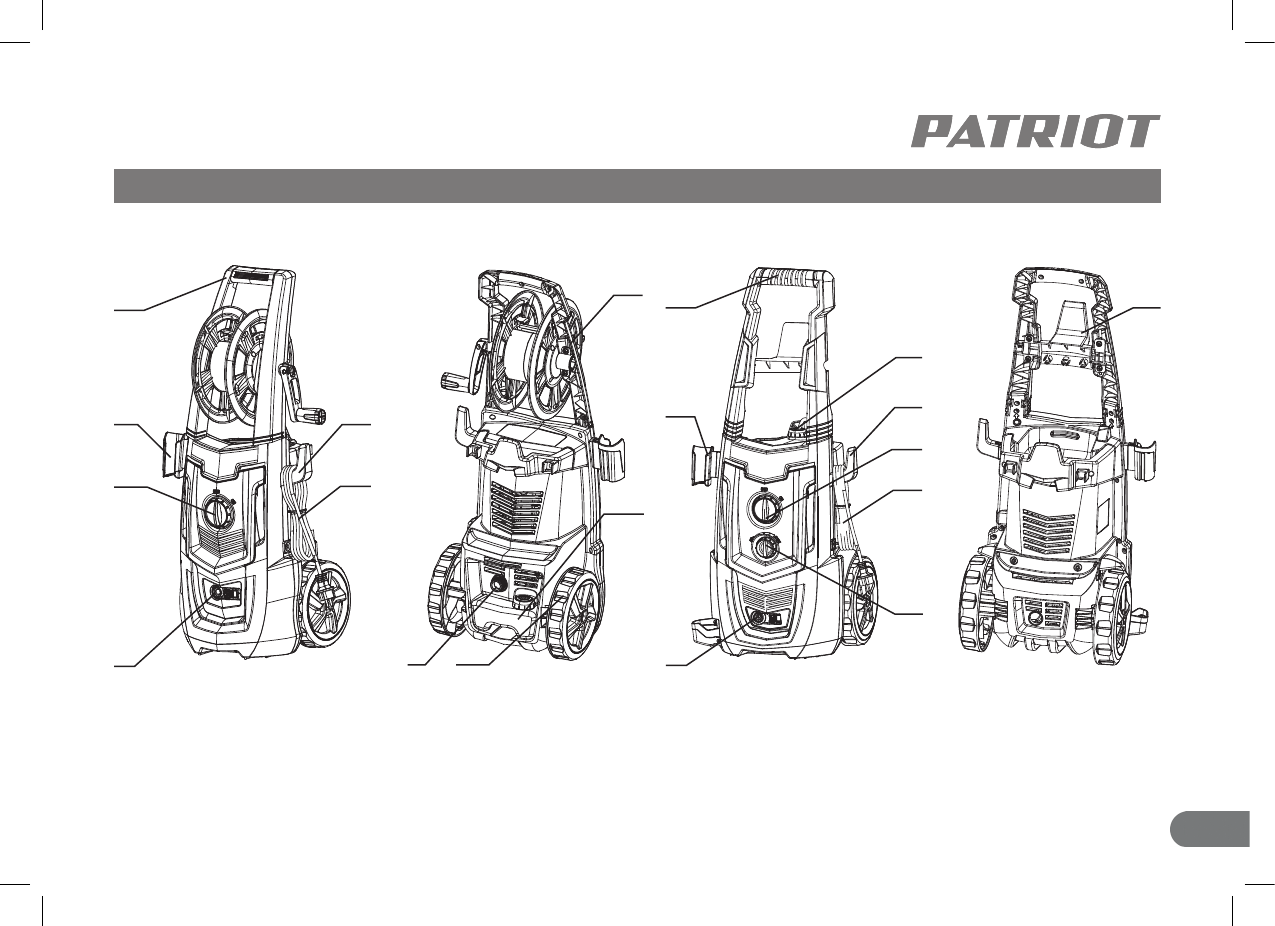 PATRIOT