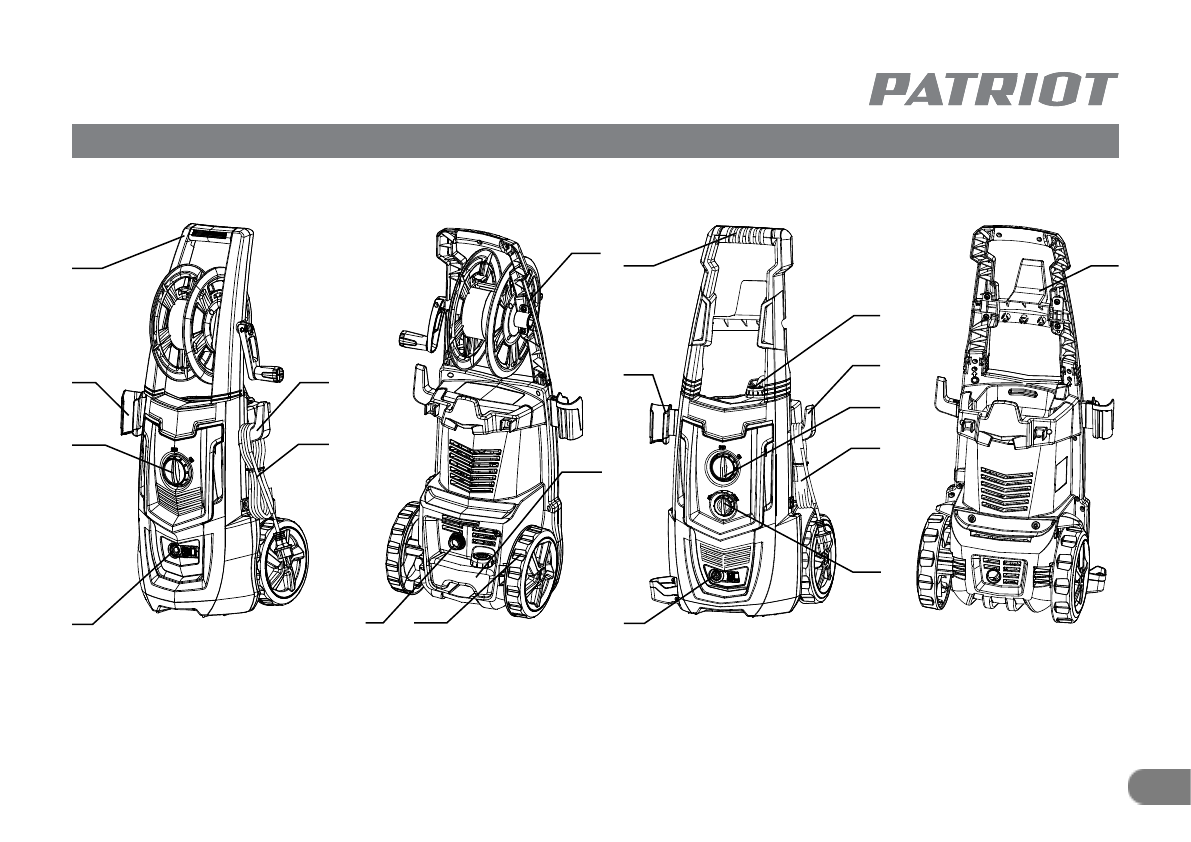 PATRIOT