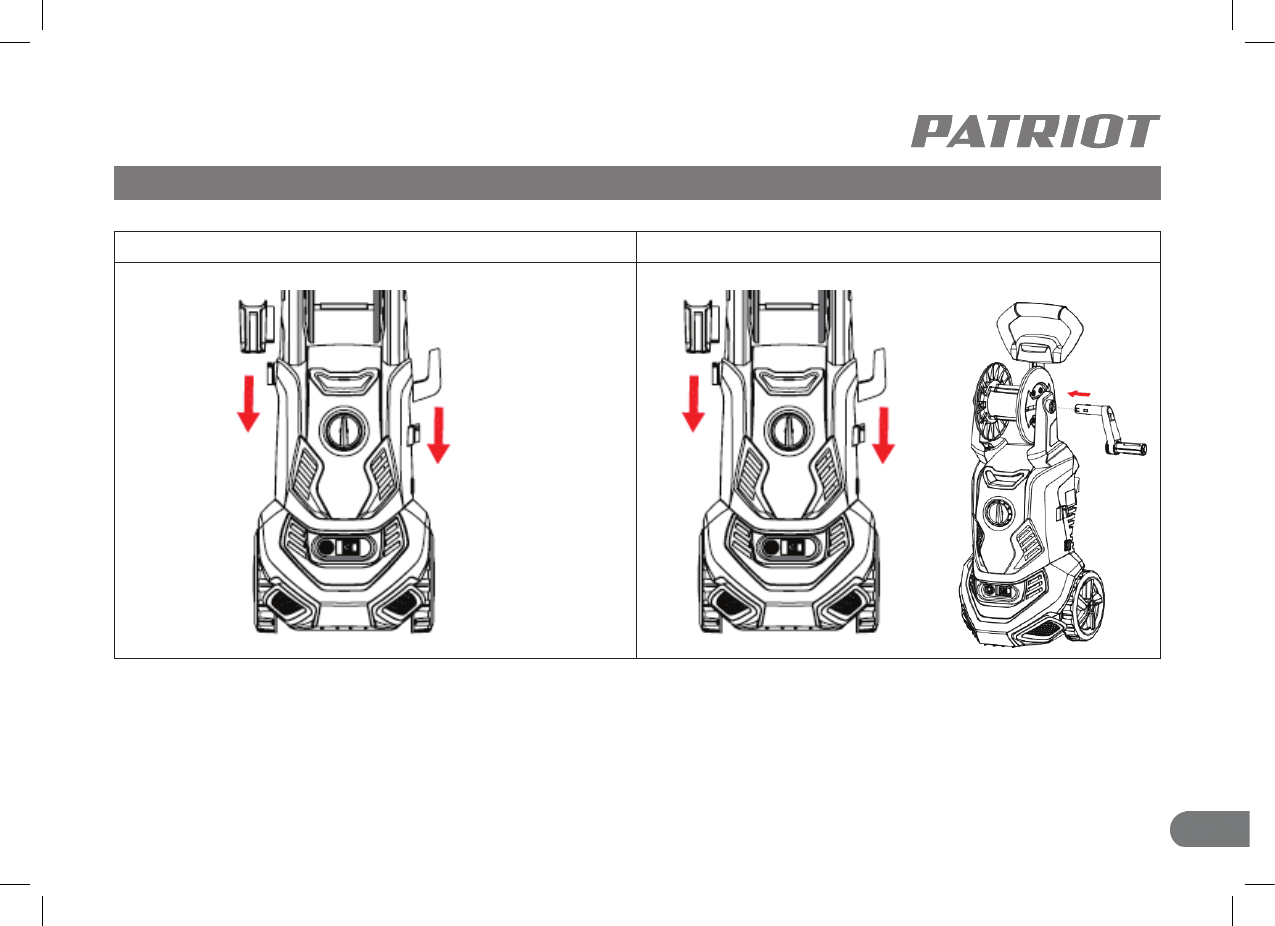 PATRIOT