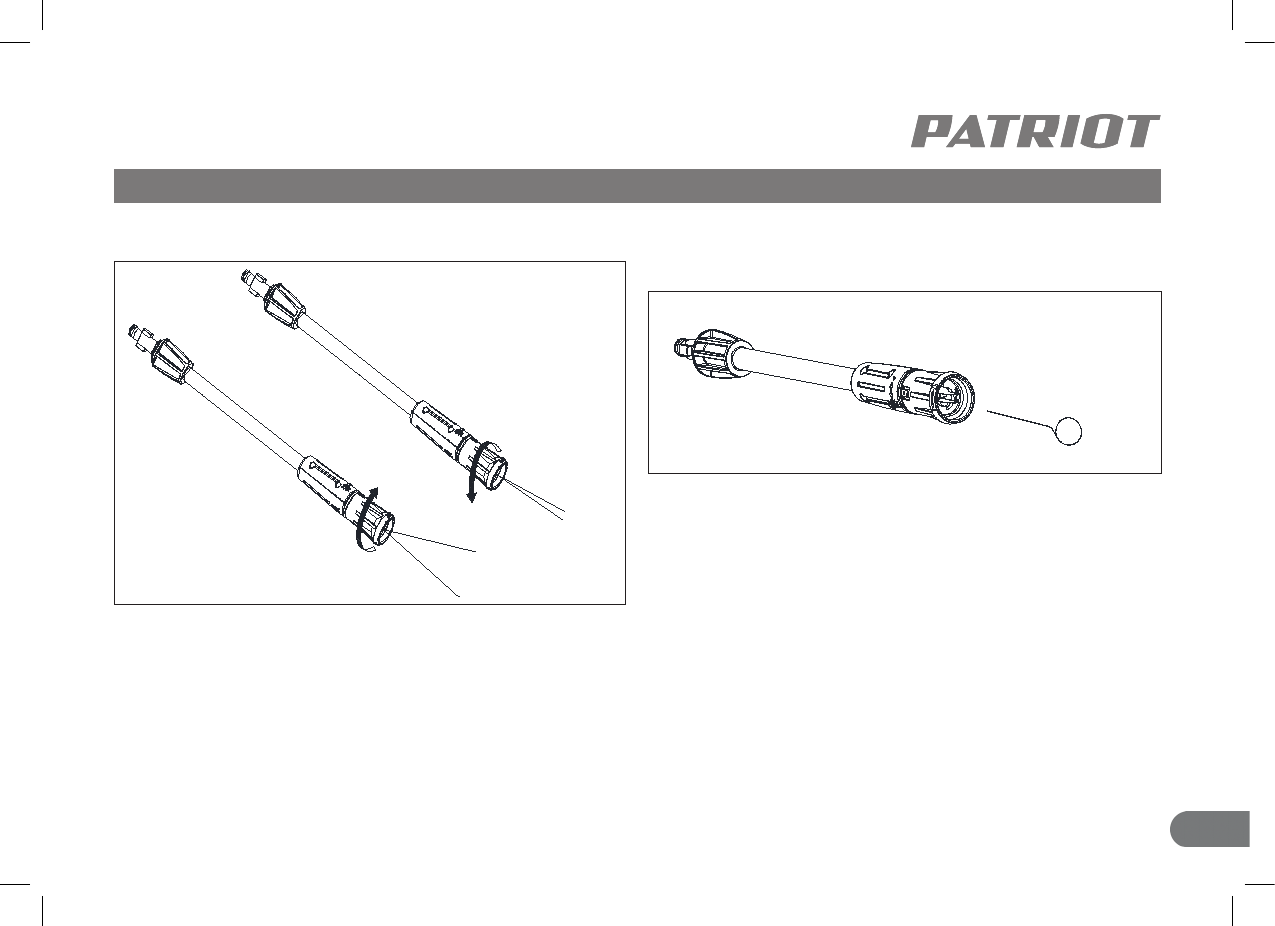 PATRIOT