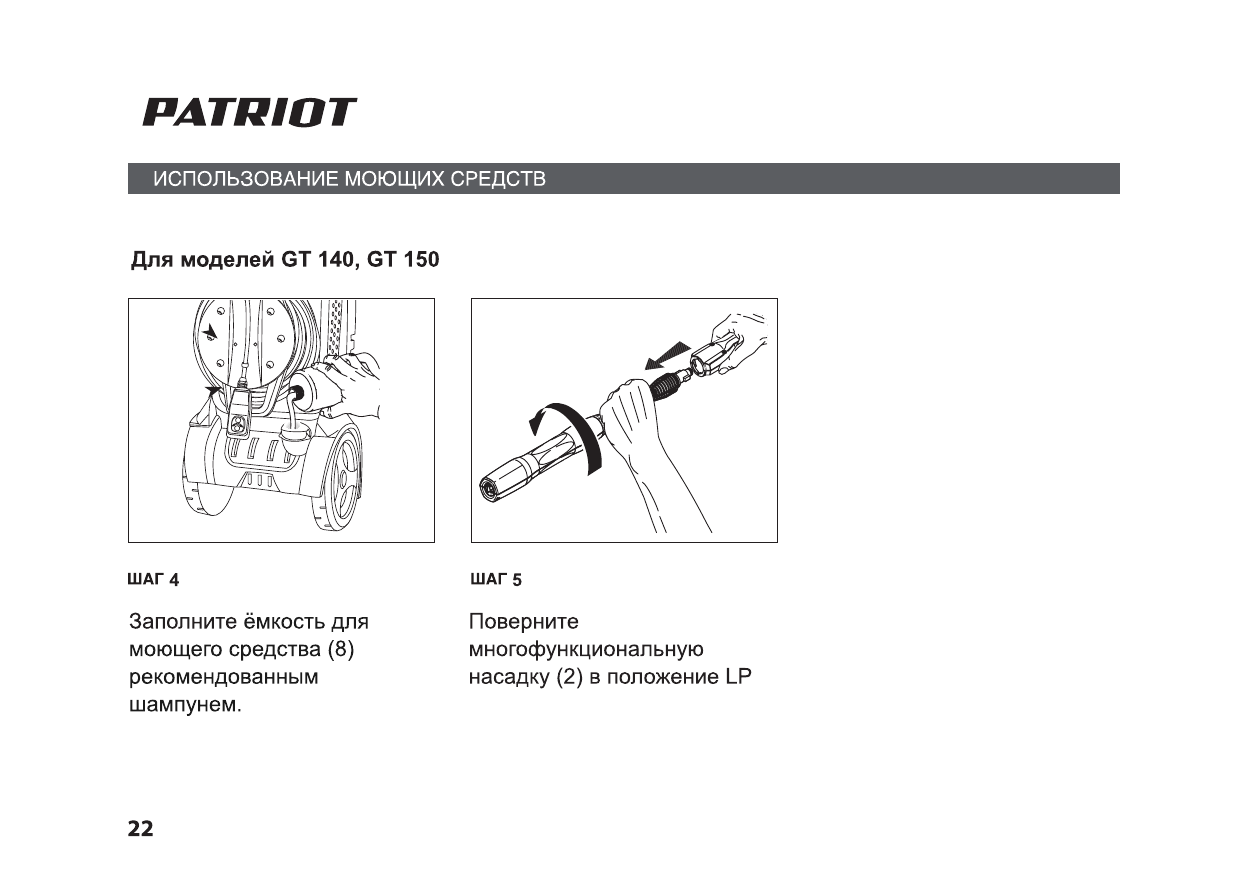 PATRIOT

ИСПОЛЬЗОВАНИЕ МОЮЩИХ СРЕДСТВ

Для моделей GT 140, GT 150

ШАГ 4

Заполните ёмкость для моющего средства (8) рекомендованным шампунем.

ШАГ 5

Поверните многофункциональную насадку (2) в положение LP

22