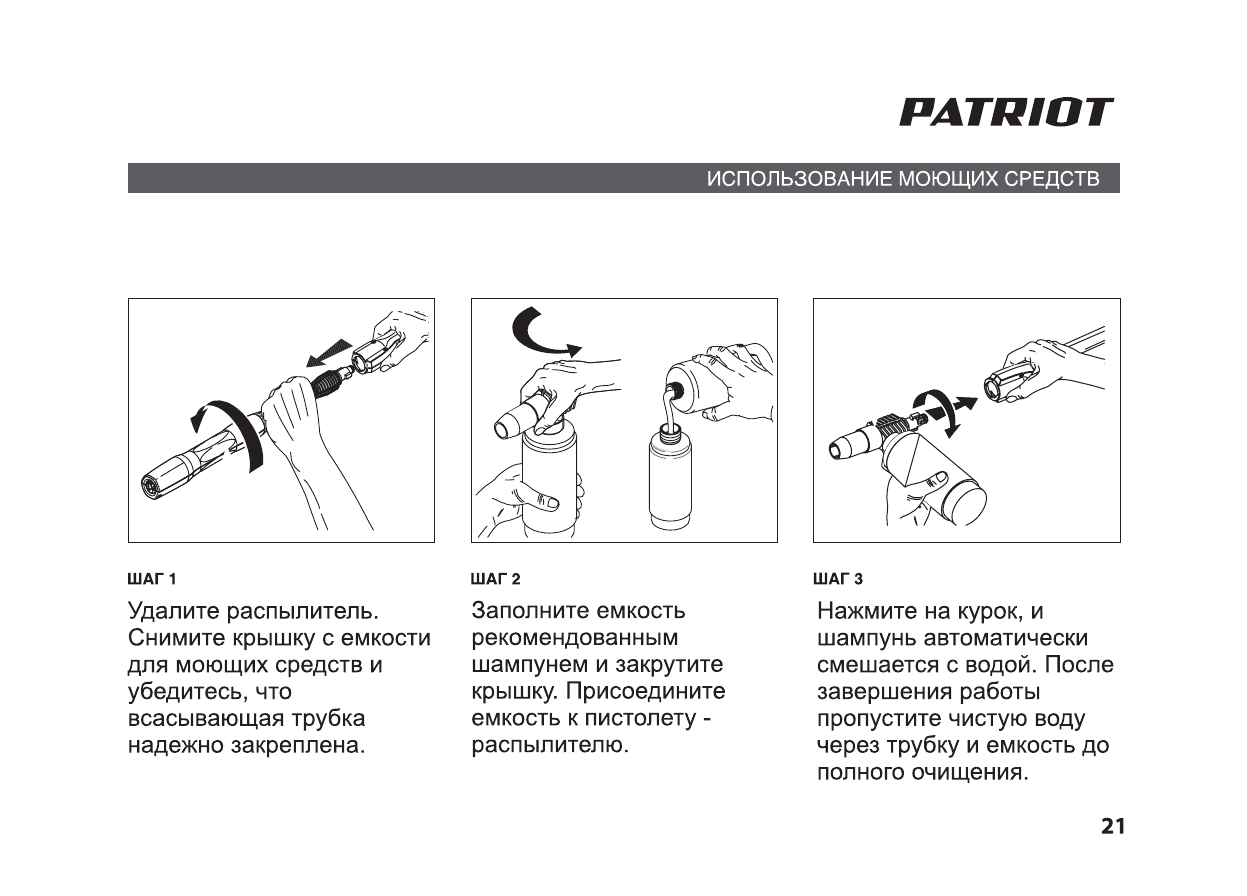 PATRIOT

ИСПОЛЬЗОВАНИЕ МОЮЩИХ СРЕДСТВ

ШАГ 1

Удалите распылитель. Снимите крышку с емкости для моющих средств и убедитесь, что всасывающая трубка надежно закреплена.

ШАГ 2

Заполните емкость рекомендованным шампунем и закрутите крышку. Присоедините емкость к пистолету - распылителю.

ШАГ 3

Нажмите на курок, и шампунь автоматически смешается с водой. После завершения работы пропустите чистую воду через трубку и емкость до полного очищения.

21